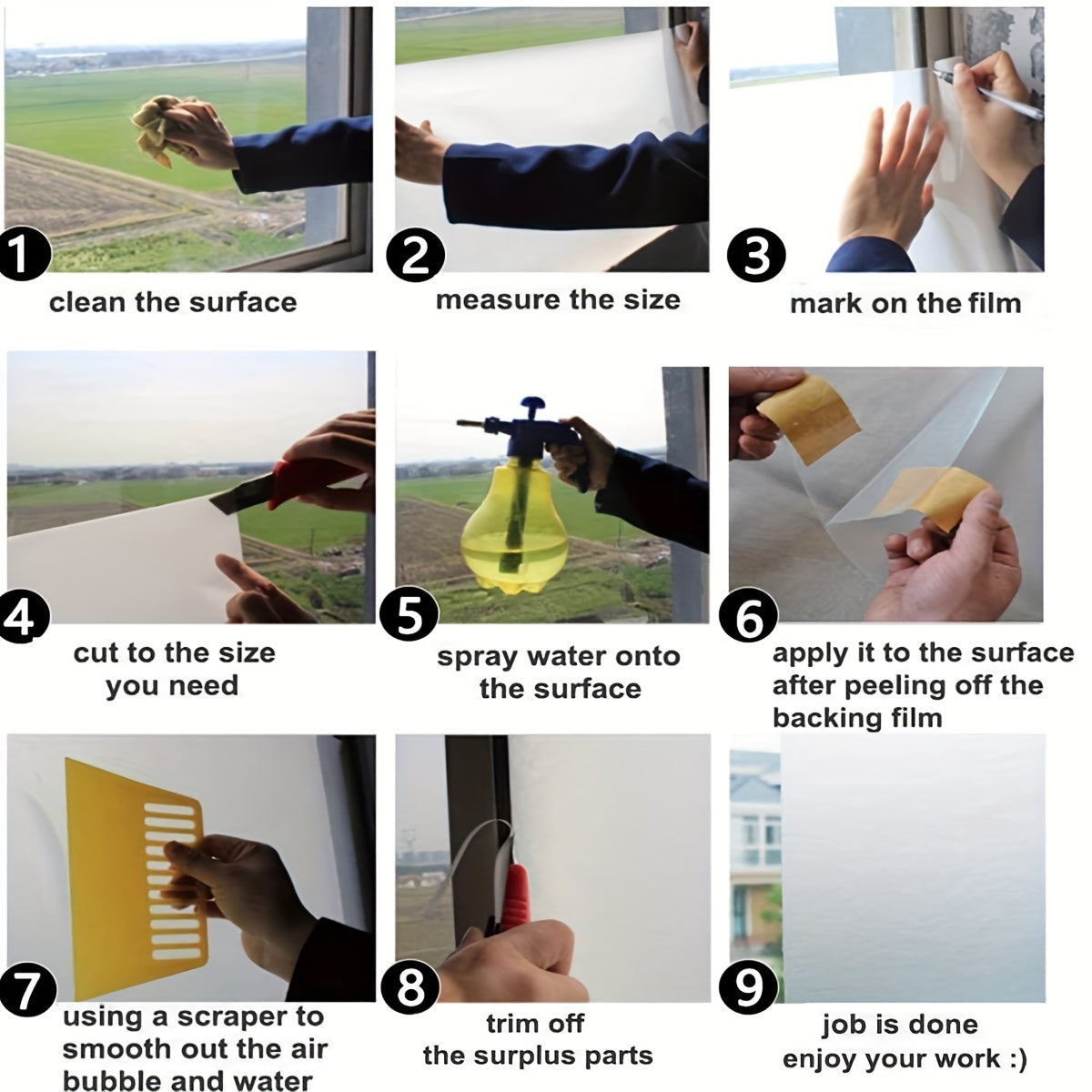 1
clean the surface

2
measure the size

3
mark on the film

4
cut to the size you need

5
spray water onto the surface

6
apply it to the surface after peeling off the backing film

7
using a scraper to smooth out the air bubble and water

8
trim off the surplus parts

9
job is done enjoy your work :)