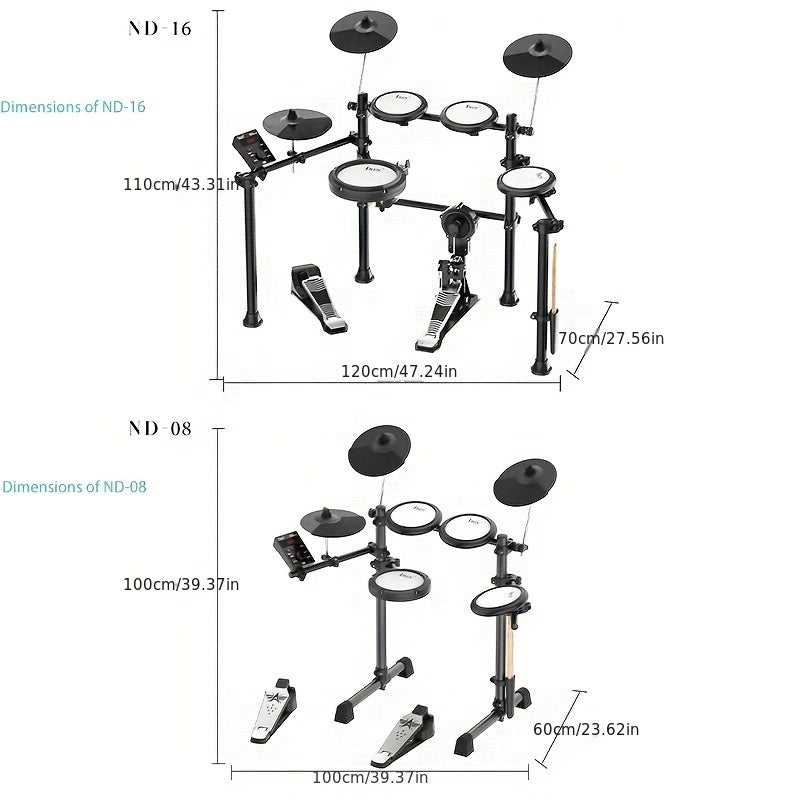 ND-16

Dimensions of ND-16

110cm/43.31in

70cm/27.56in

120cm/47.24in

ND-08

Dimensions of ND-08

100cm/39.37in

60cm/23.62in

100cm/39.37in