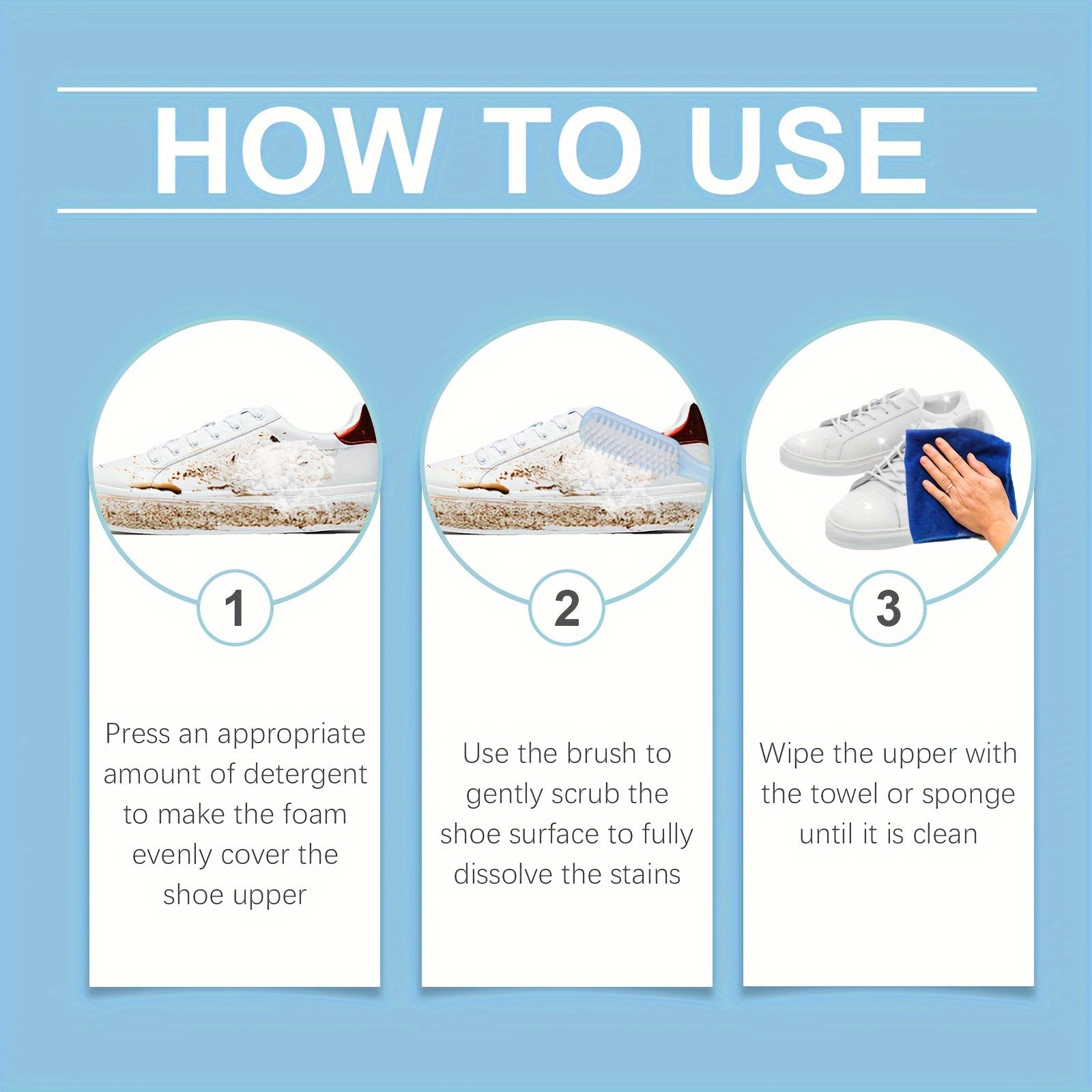 HOW TO USE

1

Press an appropriate amount of detergent to make the foam evenly cover the shoe upper

2

Use the brush to gently scrub the shoe surface to fully dissolve the stains

3

Wipe the upper with the towel or sponge until it is clean