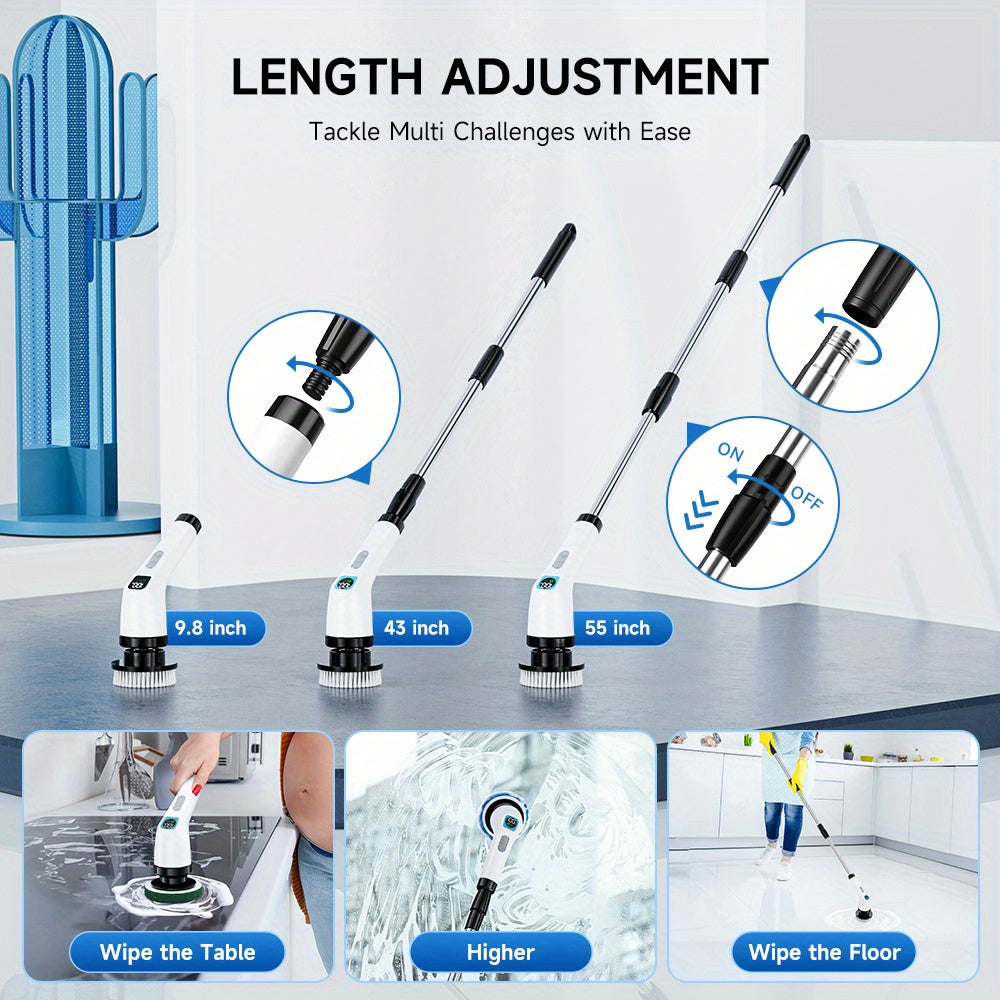 LENGTH ADJUSTMENT

Tackle Multi Challenges with Ease

ON

OFF

9.8 inch

43 inch

55 inch

Wipe the Table

Higher

Wipe the Floor