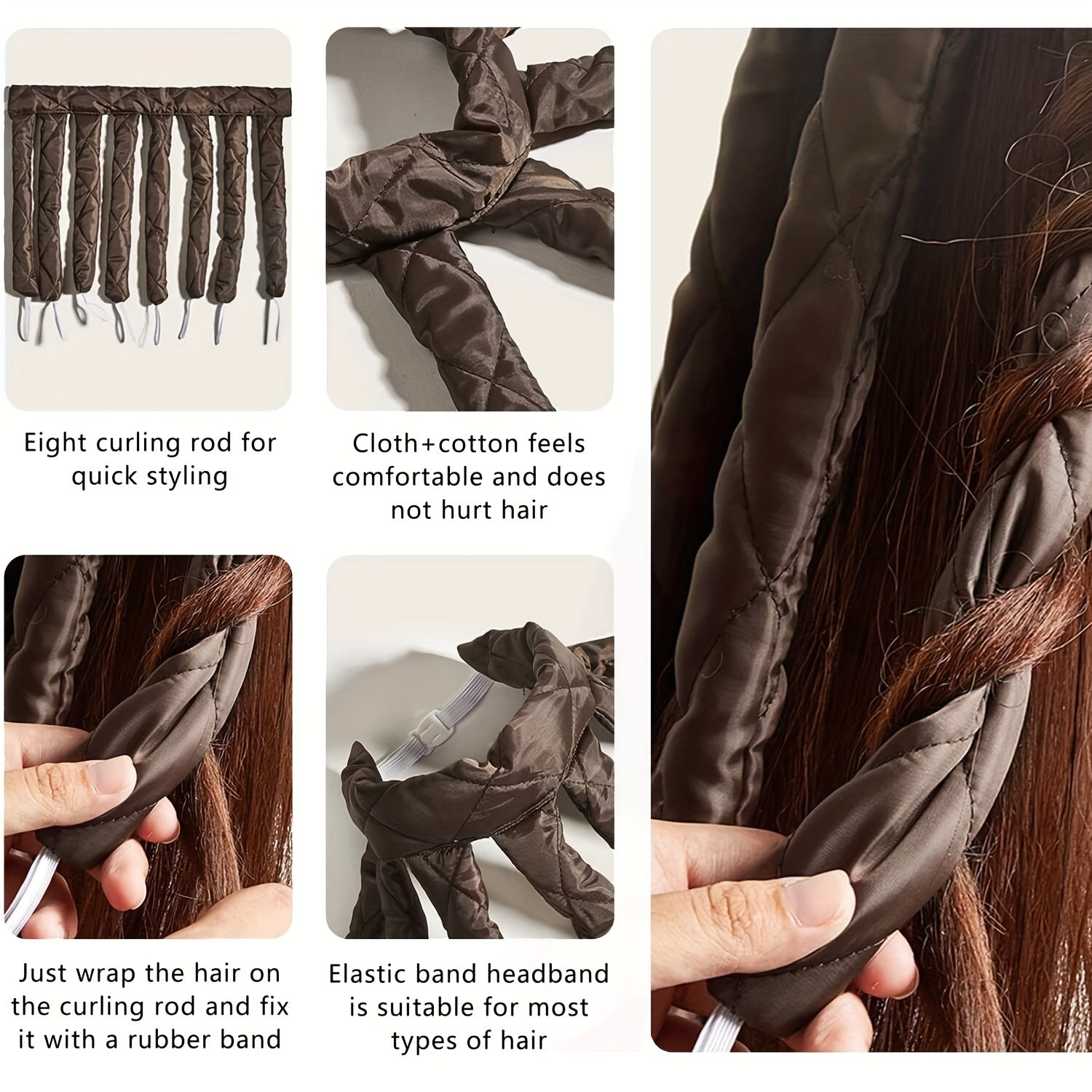 Eight curling rod for quick styling

Cloth+cotton feels comfortable and does not hurt hair

Just wrap the hair on the curling rod and fix it with a rubber band

Elastic band headband is suitable for most types of hair