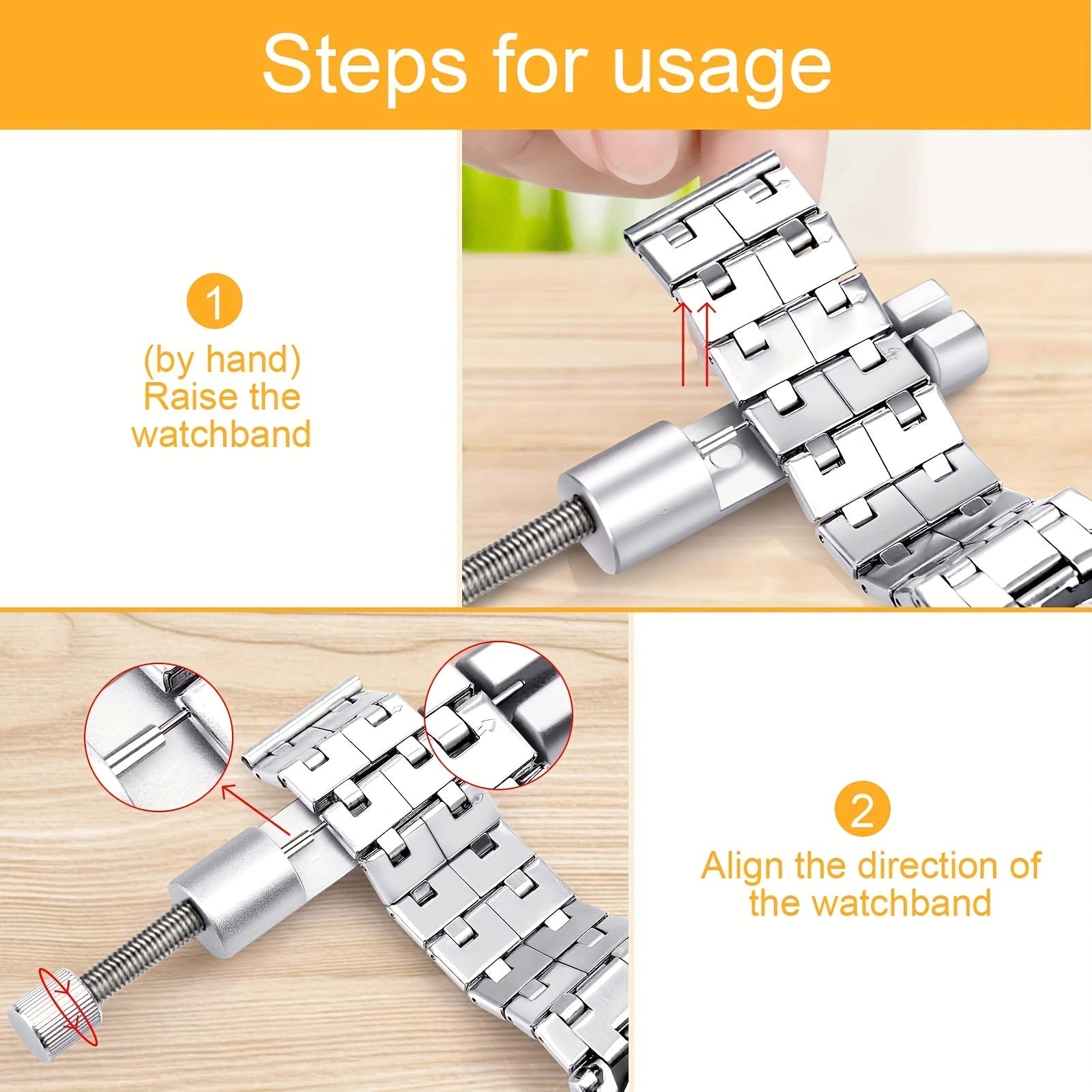 Steps for usage

1
(by hand)
Raise the
watchband

2
Align the direction of
the watchband