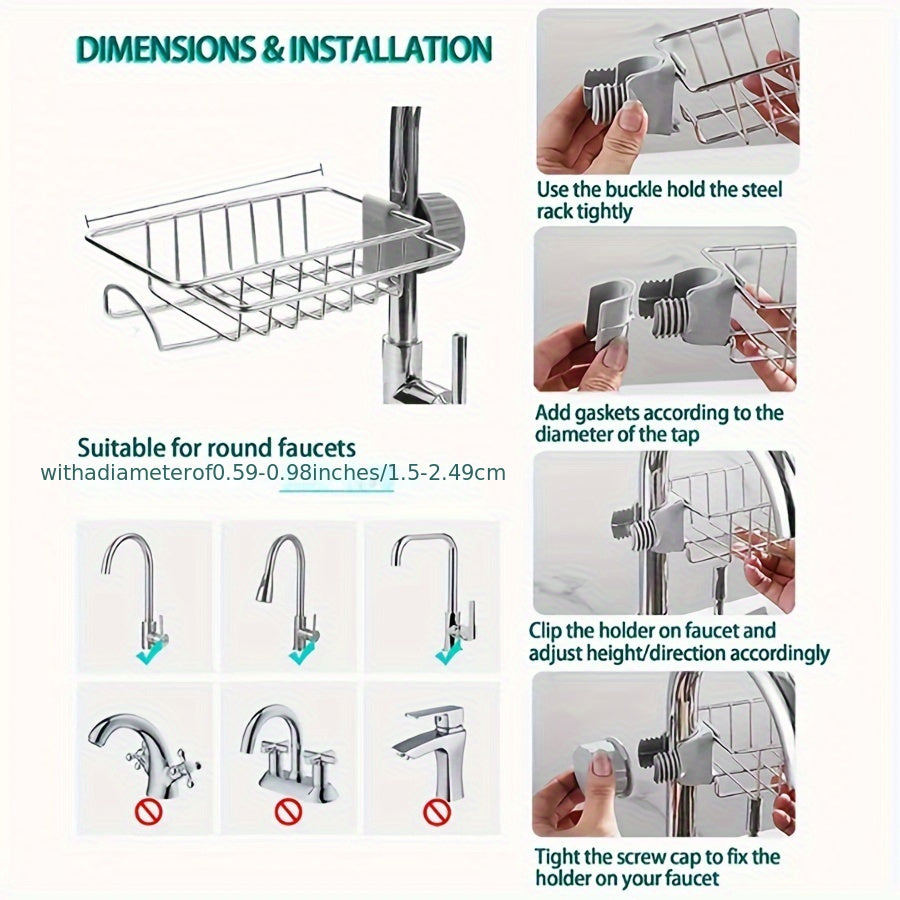 DIMENSIONS & INSTALLATION

Suitable for round faucets
withadiameterof0.59-0.98inches/1.5-2.49cm

Use the buckle hold the steel rack tightly

Add gaskets according to the diameter of the tap

Clip the holder on faucet and adjust height/direction accordingly

Tight the screw cap to fix the holder on your faucet