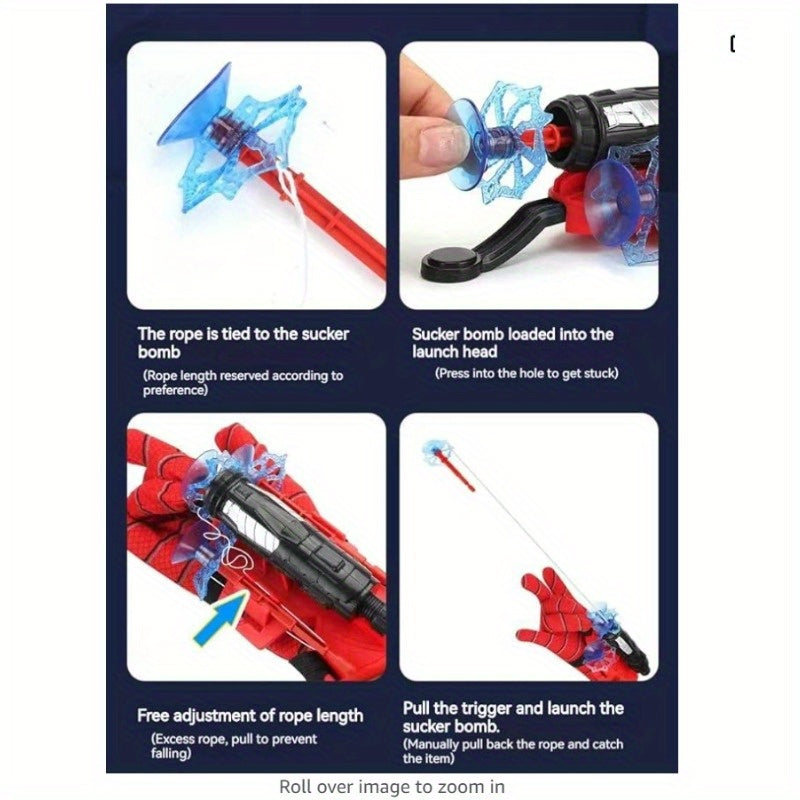 The rope is tied to the sucker bomb
(Rope length reserved according to preference)

Sucker bomb loaded into the launch head
(Press into the hole to get stuck)

Free adjustment of rope length
(Excess rope, pull to prevent falling)

Pull the trigger and launch the sucker bomb.
(Manually pull back the rope and catch the item)

Roll over image to zoom in