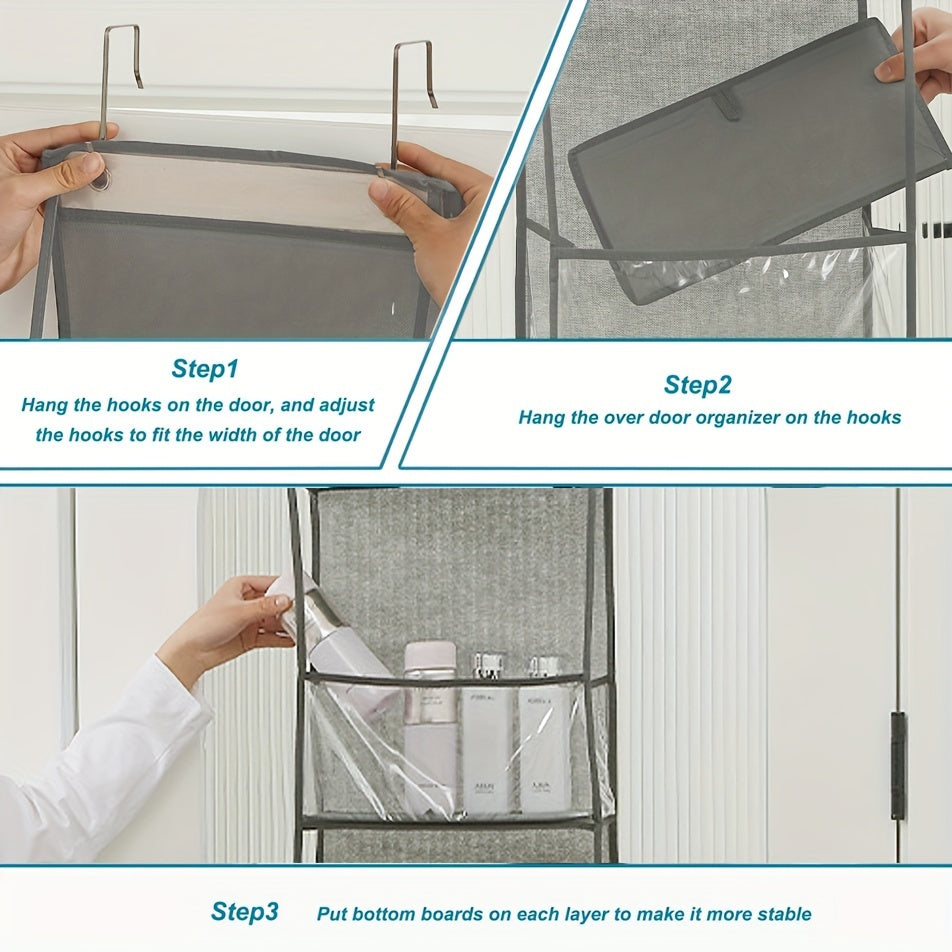 Step1
Hang the hooks on the door, and adjust the hooks to fit the width of the door

Step2
Hang the over door organizer on the hooks

Step3 Put bottom boards on each layer to make it more stable