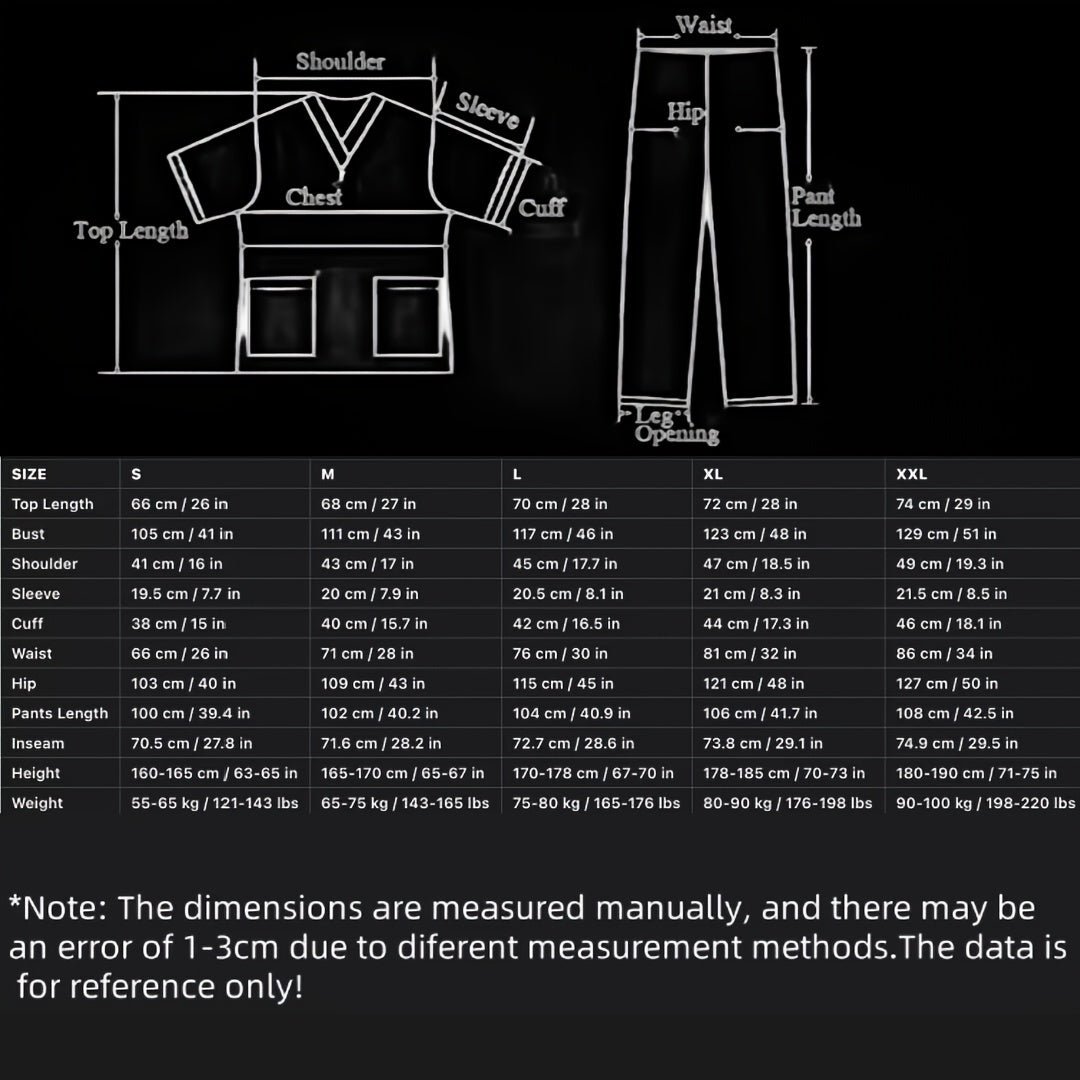 Shoulder
Sleeve
Chest
Cuff
Top Length
Waist
Hip
Pant Length
Leg Opening

| SIZE | S | M | L | XL | XXL |
|---|---|---|---|---|---|
| Top Length | 66 cm / 26 in | 68 cm / 27 in | 70 cm / 28 in | 72 cm / 28 in | 74 cm / 29 in |
| Bust | 105 cm / 41 in | 111 cm / 43 in | 117 cm / 46 in | 123 cm / 48 in | 129 cm / 51 in |
| Shoulder | 41 cm / 16 in | 43 cm / 17 in | 45 cm / 17.7 in | 47 cm / 18.5 in | 49 cm / 19.3 in |
| Sleeve | 19.5 cm / 7.7 in | 20 cm / 7.9 in | 20.5 cm / 8.1 in | 21 cm / 8.3 in | 21.5 cm / 8.5 in |
| Cuff | 38 cm / 15 in | 40 cm / 15.7 in | 42 cm / 16.5 in | 44 cm / 17.3 in | 46 cm / 18.1 in |
| Waist | 66 cm / 26 in | 71 cm / 28 in | 76 cm / 30 in | 81 cm / 32 in | 86 cm / 34 in |
| Hip | 103 cm / 40 in | 109 cm / 43 in | 115 cm / 45 in | 121 cm / 48 in | 127 cm / 50 in |
| Pants Length | 100 cm / 39.4 in | 102 cm / 40.2 in | 104 cm / 40.9 in | 106 cm / 41.7 in | 108 cm / 42.5 in |
| Inseam | 70.5 cm / 27.8 in | 71.6 cm / 28.2 in | 72.7 cm / 28.6 in | 73.8 cm / 29.1 in | 74.9 cm / 29.5 in |
| Height | 160-165 cm / 63-65 in | 165-170 cm / 65-67 in | 170-178 cm / 67-70 in | 178-185 cm / 70-73 in | 180-190 cm / 71-75 in |
| Weight | 55-65 kg / 121-143 lbs | 65-75 kg / 143-165 lbs | 75-80 kg / 165-176 lbs | 80-90 kg / 176-198 lbs | 90-100 kg / 198-220 lbs |

*Note: The dimensions are measured manually, and there may be an error of 1-3cm due to diferent measurement methods.The data is for reference only!