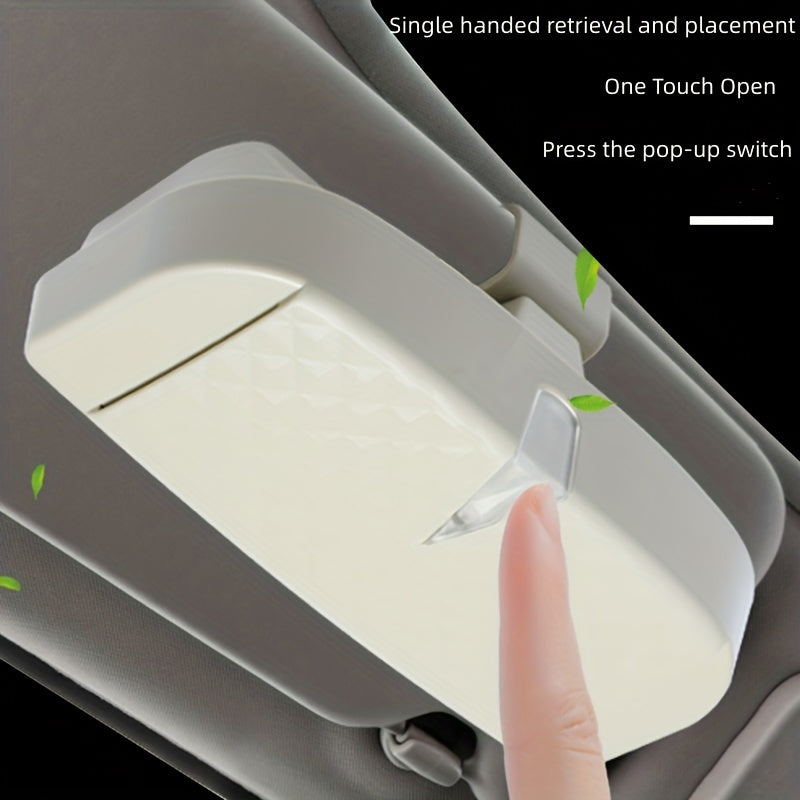 Single handed retrieval and placement

One Touch Open

Press the pop-up switch