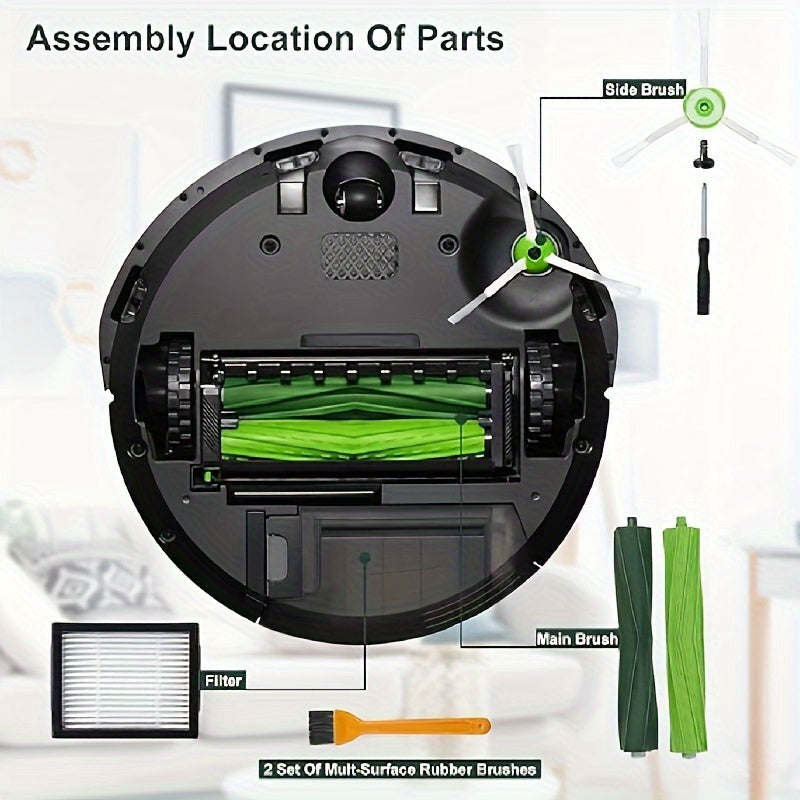 Assembly Location Of Parts

Side Brush

Main Brush

Filter

2 Set Of Mult-Surface Rubber Brushes