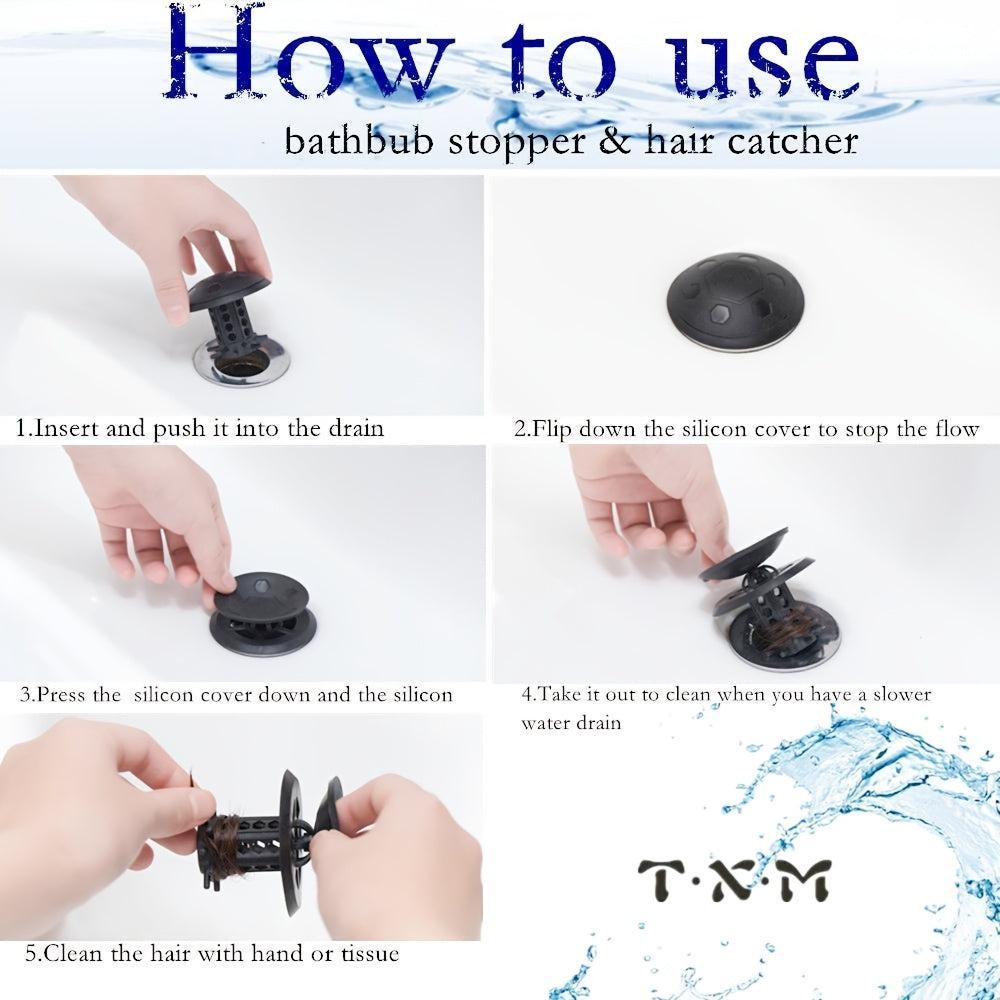 How to use

bathbub stopper & hair catcher

1.Insert and push it into the drain

2.Flip down the silicon cover to stop the flow

3.Press the silicon cover down and the silicon

4.Take it out to clean when you have a slower water drain

5.Clean the hair with hand or tissue

T·X·M