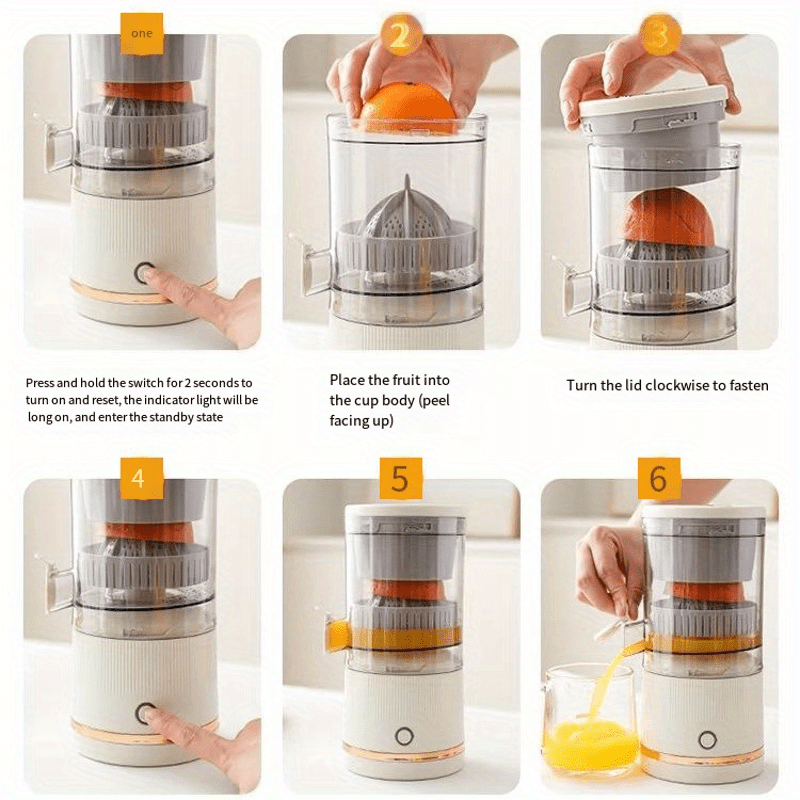 one

2

3

Press and hold the switch for 2 seconds to turn on and reset, the indicator light will be long on, and enter the standby state

Place the fruit into the cup body (peel facing up)

Turn the lid clockwise to fasten

4

5

6