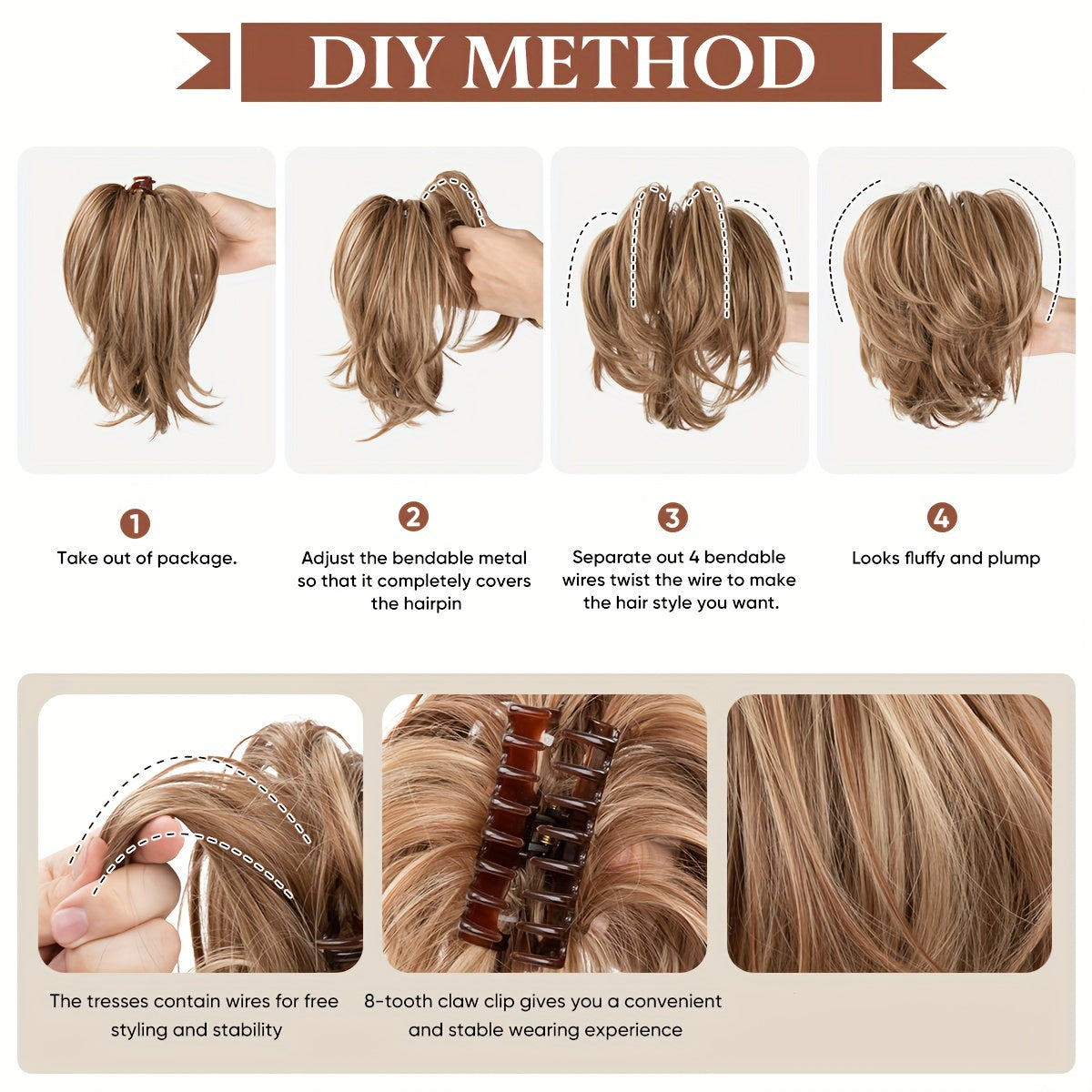 DIY METHOD

1
Take out of package.

2
Adjust the bendable metal so that it completely covers the hairpin

3
Separate out 4 bendable wires twist the wire to make the hair style you want.

4
Looks fluffy and plump

The tresses contain wires for free styling and stability

8-tooth claw clip gives you a convenient and stable wearing experience