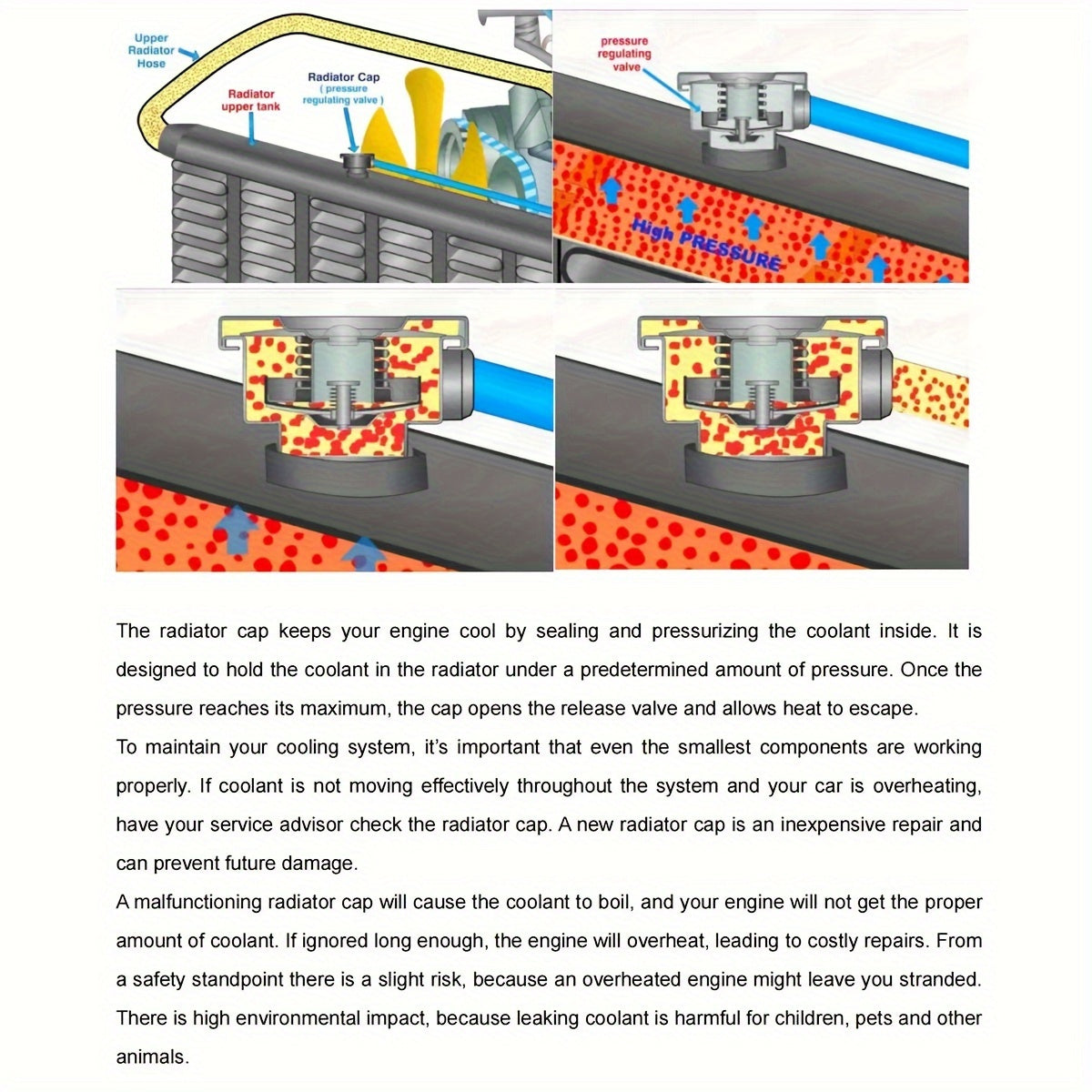 Upper Radiator Hose

Radiator upper tank

Radiator Cap ( pressure regulating valve )

pressure regulating valve

High PRESSURE

The radiator cap keeps your engine cool by sealing and pressurizing the coolant inside. It is designed to hold the coolant in the radiator under a predetermined amount of pressure. Once the pressure reaches its maximum, the cap opens the release valve and allows heat to escape.

To maintain your cooling system, it's important that even the smallest components are working properly. If coolant is not moving effectively throughout the system and your car is overheating, have your service advisor check the radiator cap. A new radiator cap is an inexpensive repair and can prevent future damage.

A malfunctioning radiator cap will cause the coolant to boil, and your engine will not get the proper amount of coolant. If ignored long enough, the engine will overheat, leading to costly repairs. From a safety standpoint there is a slight risk, because an overheated engine might leave you stranded. There is high environmental impact, because leaking coolant is harmful for children, pets and other animals.