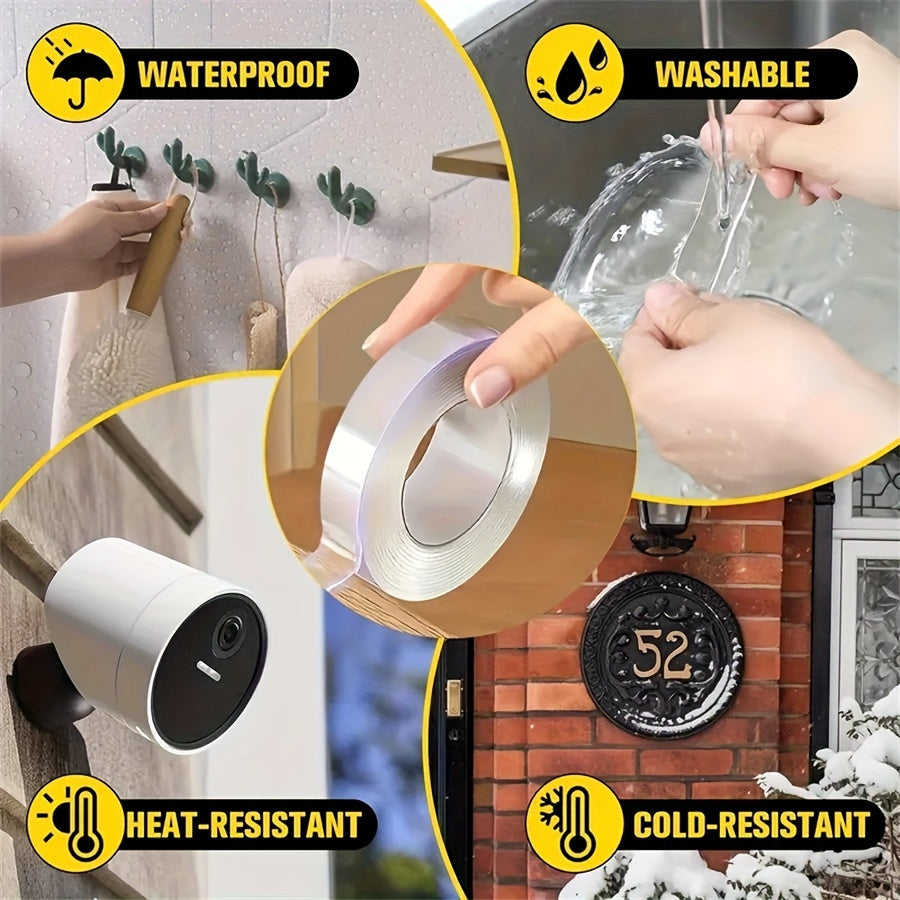 WATERPROOF

WASHABLE

52

HEAT-RESISTANT

COLD-RESISTANT