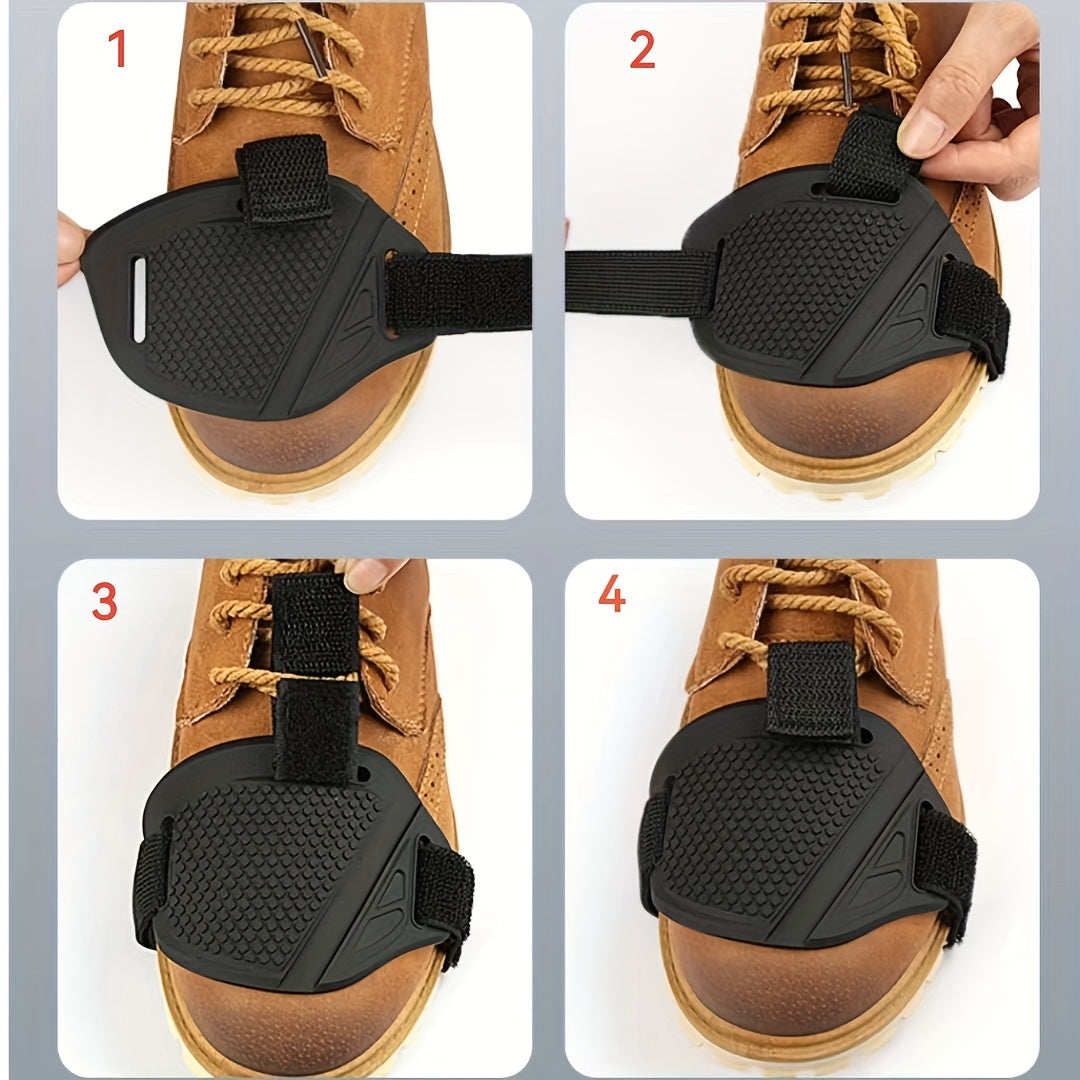 1

2

3

4