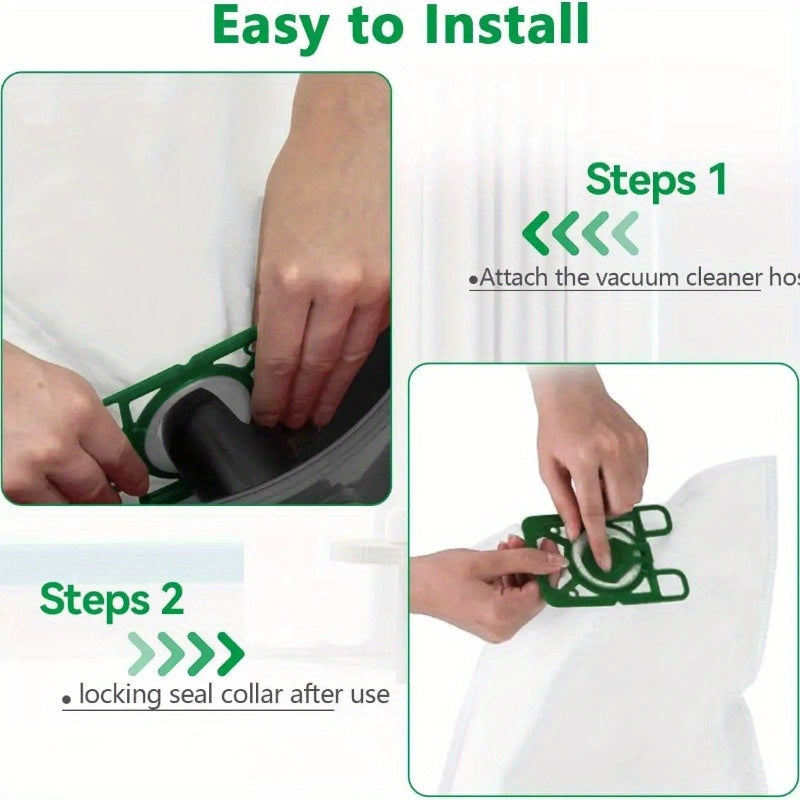 Easy to Install

Steps 1

•Attach the vacuum cleaner hos

Steps 2

• locking seal collar after use