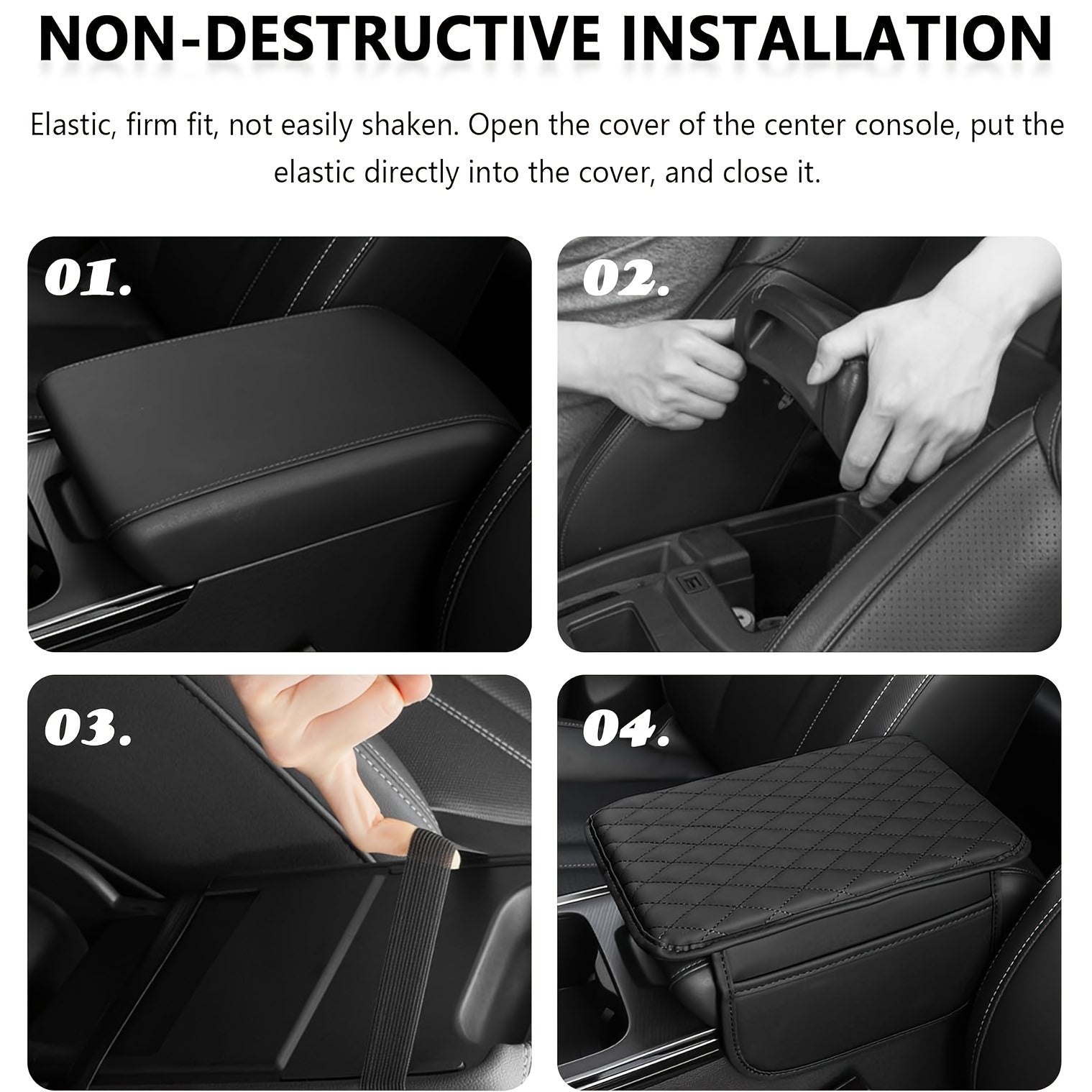 NON-DESTRUCTIVE INSTALLATION

Elastic, firm fit, not easily shaken. Open the cover of the center console, put the elastic directly into the cover, and close it.

01.

02.

03.

04.