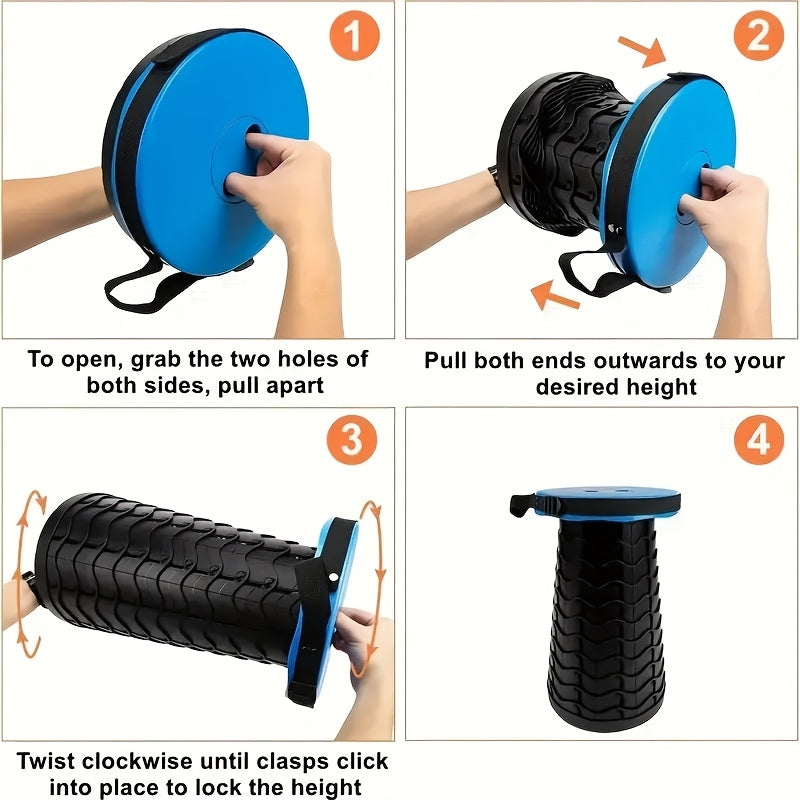 1

To open, grab the two holes of both sides, pull apart

2

Pull both ends outwards to your desired height

3

Twist clockwise until clasps click into place to lock the height

4