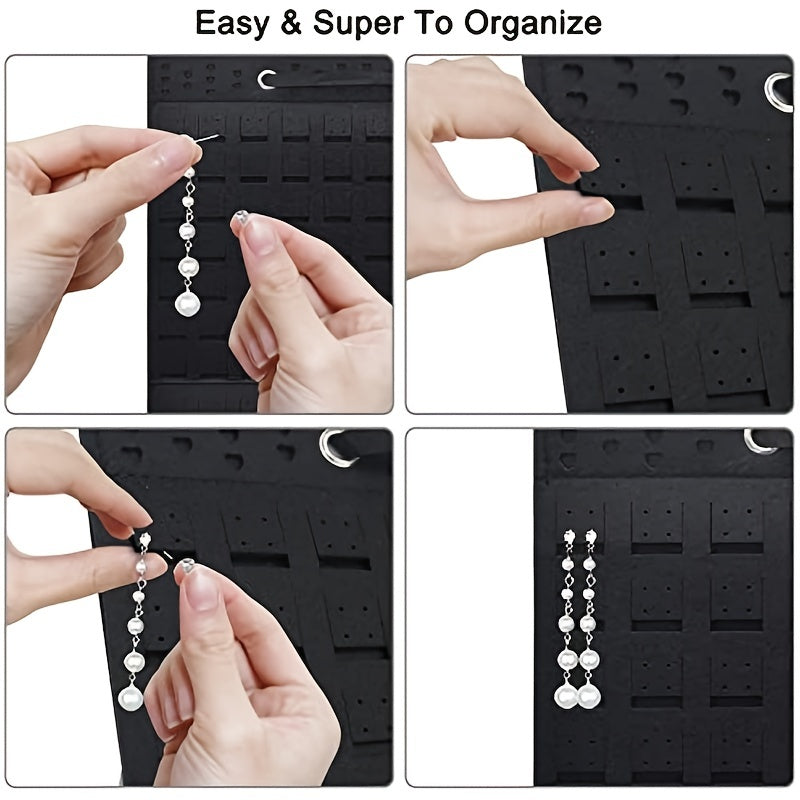 Easy & Super To Organize