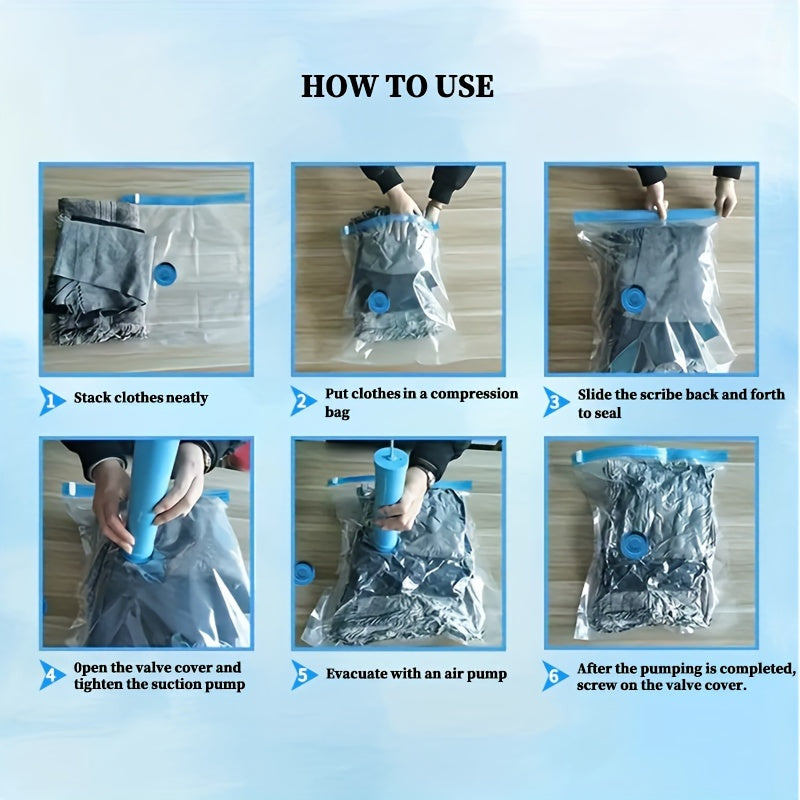 HOW TO USE

1 Stack clothes neatly

2 Put clothes in a compression bag

3 Slide the scribe back and forth to seal

4 0pen the valve cover and tighten the suction pump

5 Evacuate with an air pump

6 After the pumping is completed, screw on the valve cover.