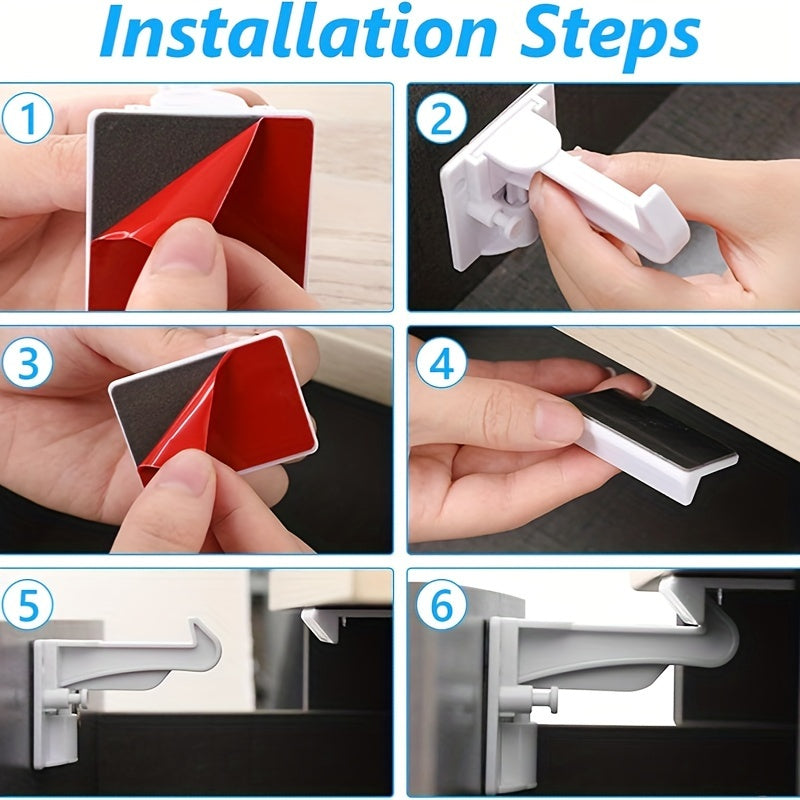 Installation Steps

1

2

3

4

5

6