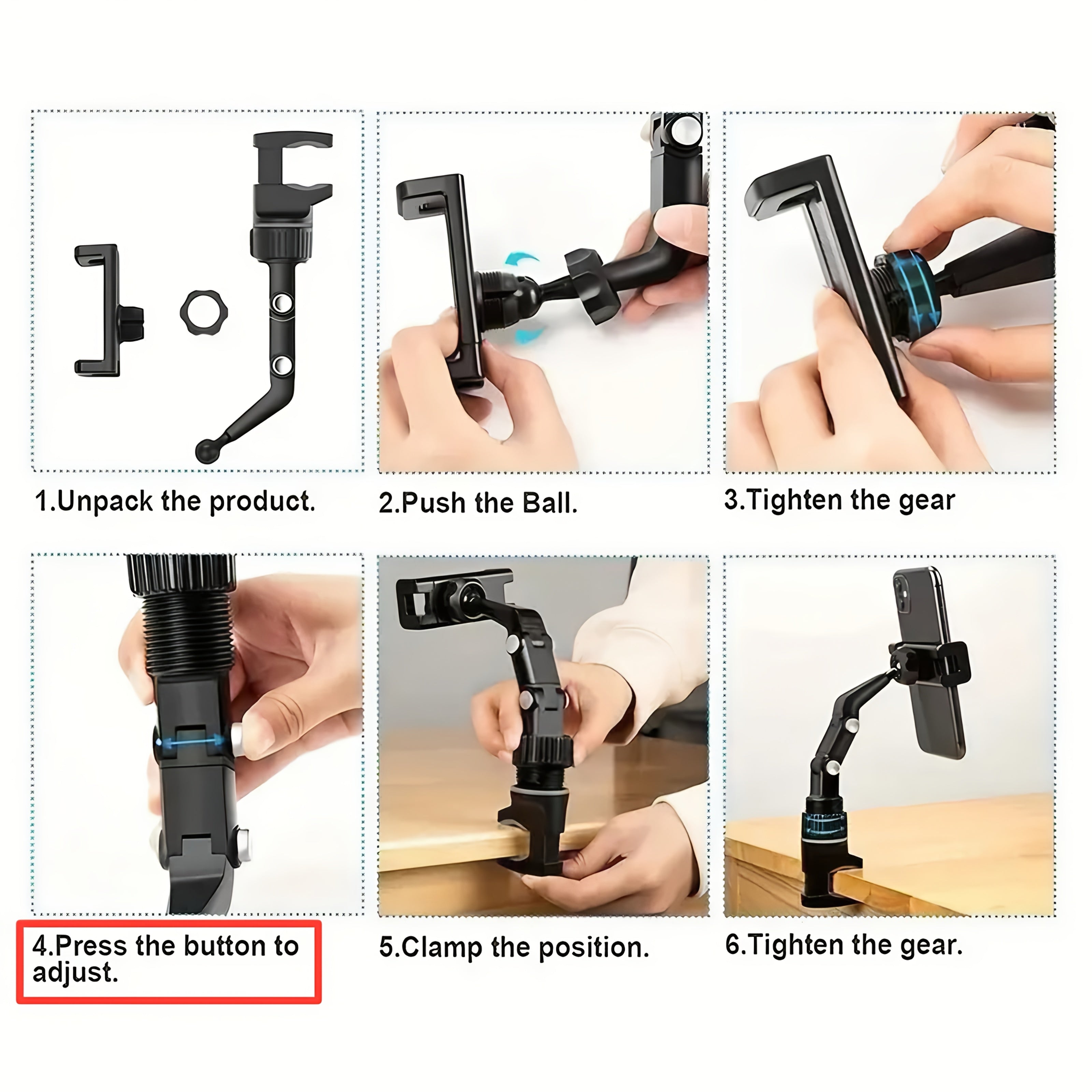 1.Unpack the product.

2.Push the Ball.

3.Tighten the gear

4.Press the button to adjust.

5.Clamp the position.

6.Tighten the gear.