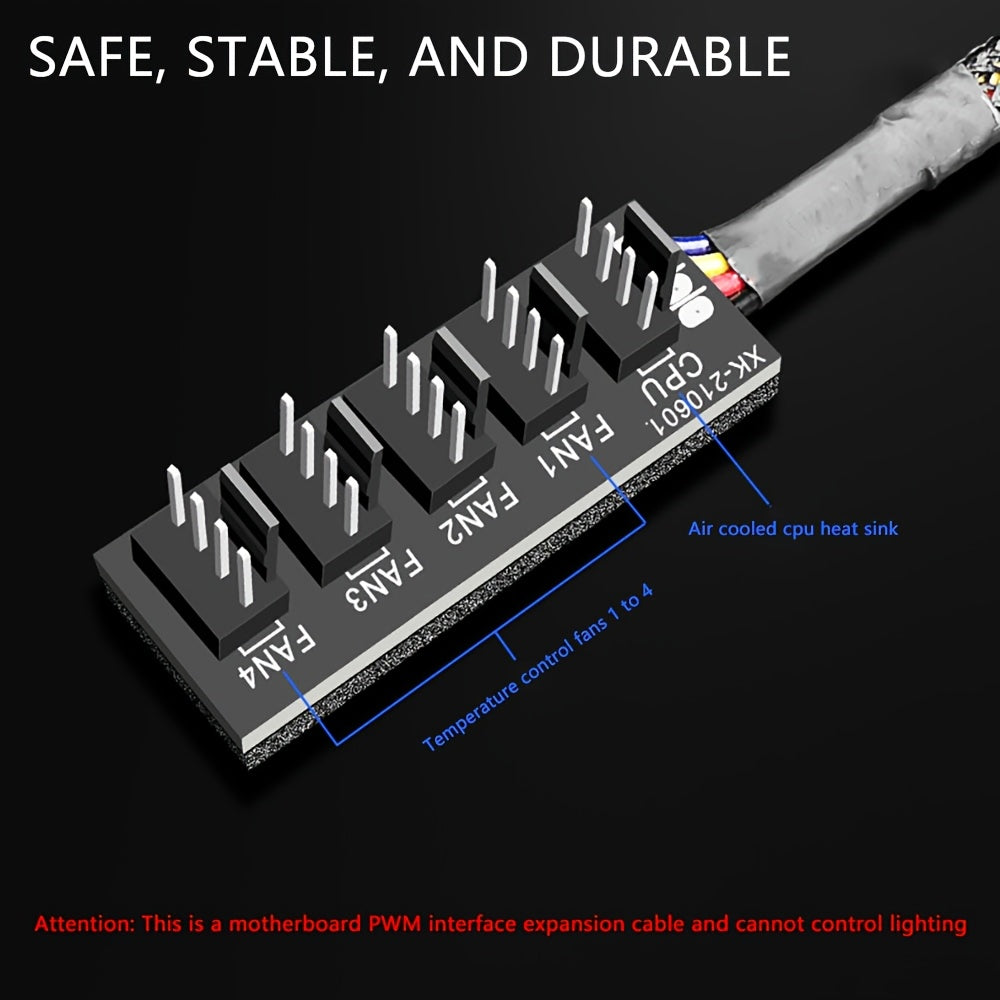 SAFE, STABLE, AND DURABLE

XK-210601
CPU
FAN1
FAN2
FAN3
FAN4

Air cooled cpu heat sink

Temperature control fans 1 to 4

Attention: This is a motherboard PWM interface expansion cable and cannot control lighting