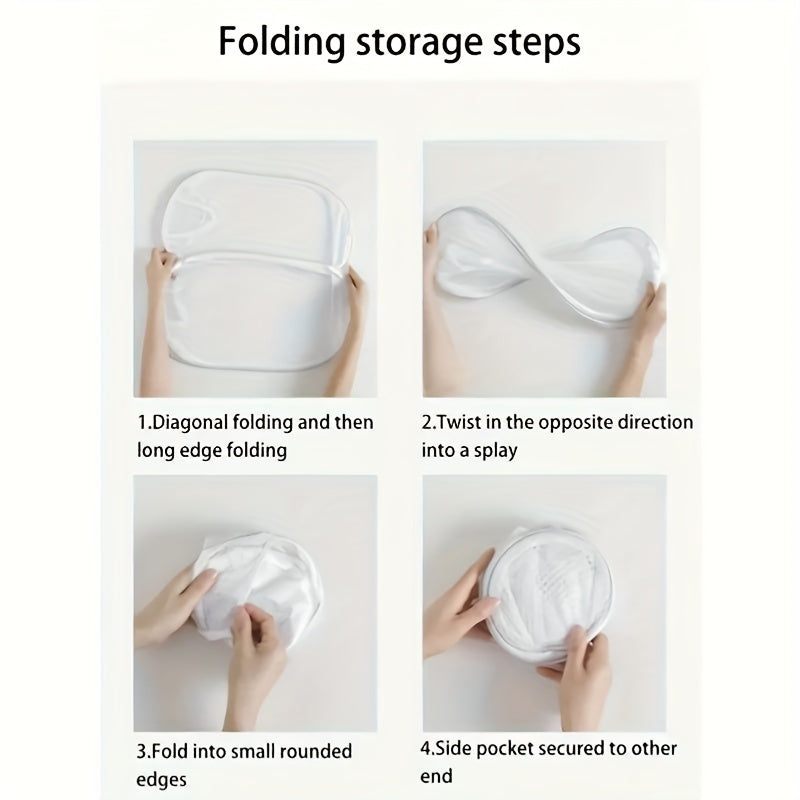 Folding storage steps

1.Diagonal folding and then long edge folding

2.Twist in the opposite direction into a splay

3.Fold into small rounded edges

4.Side pocket secured to other end