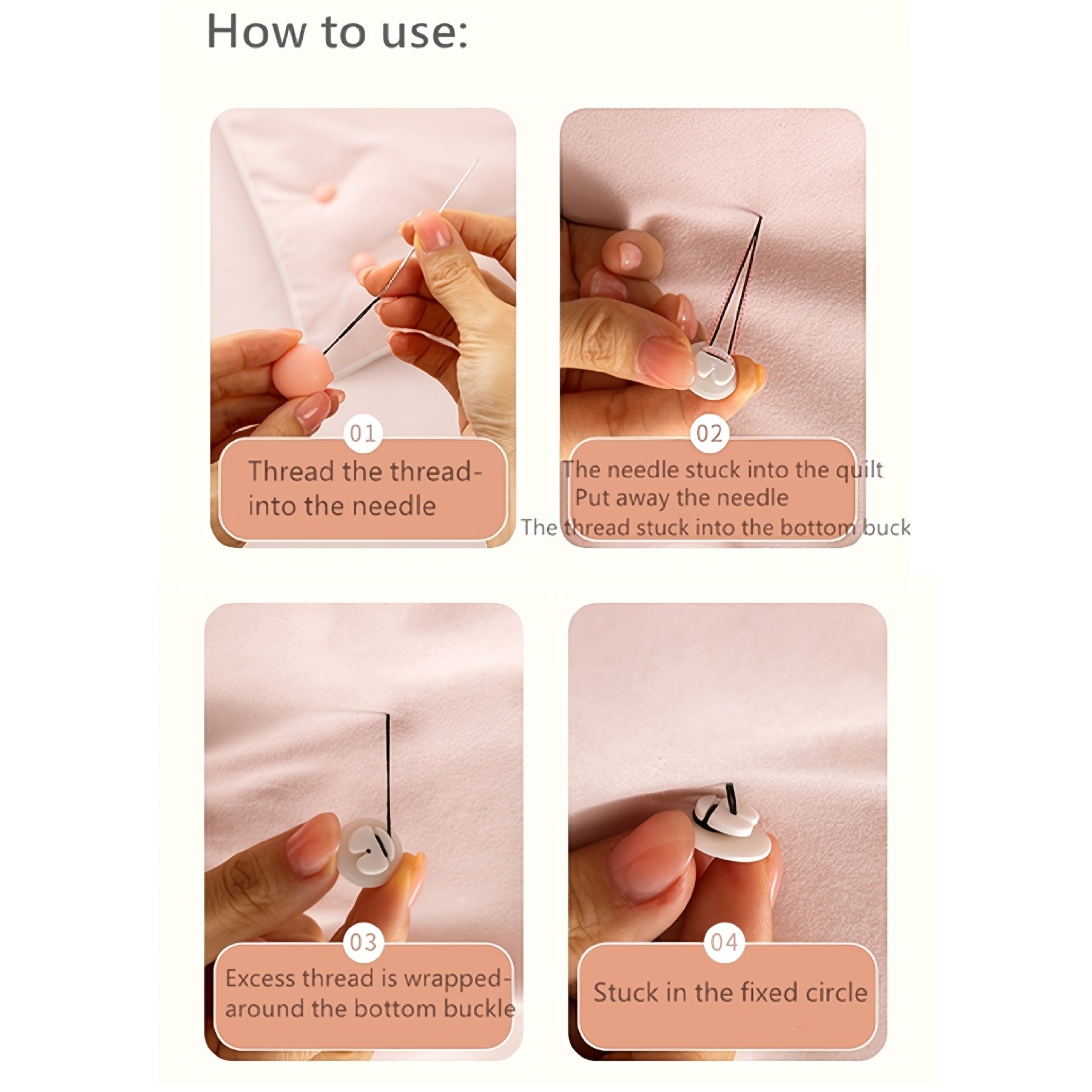 How to use:

01
Thread the thread-into the needle

02
The needle stuck into the quilt
Put away the needle
The thread stuck into the bottom buck

03
Excess thread is wrapped-around the bottom buckle

04
Stuck in the fixed circle