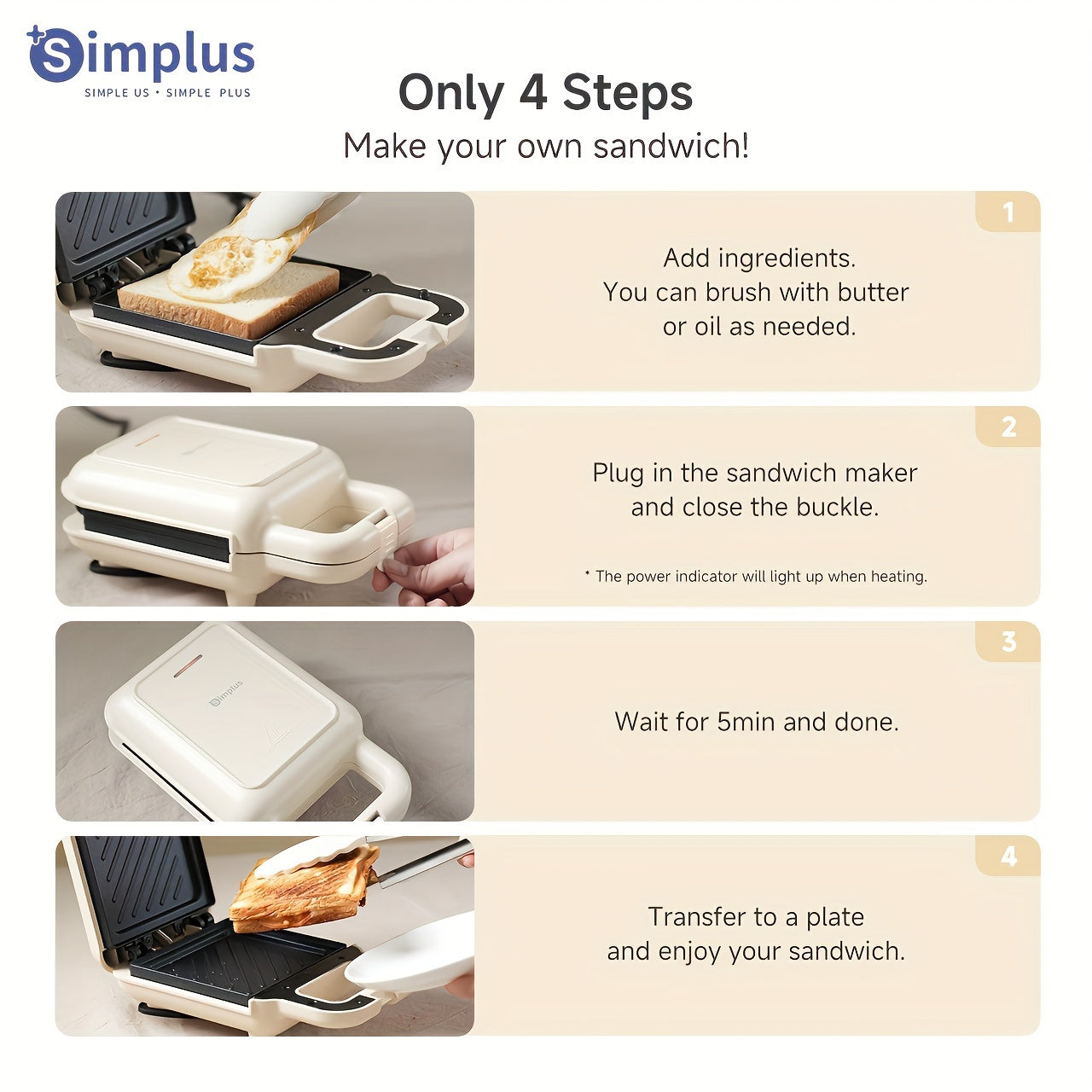 Simplus
SIMPLE US • SIMPLE PLUS

Only 4 Steps
Make your own sandwich!

1
Add ingredients.
You can brush with butter or oil as needed.

2
Plug in the sandwich maker and close the buckle.

* The power indicator will light up when heating.

Simplus

3
Wait for 5min and done.

4
Transfer to a plate and enjoy your sandwich.