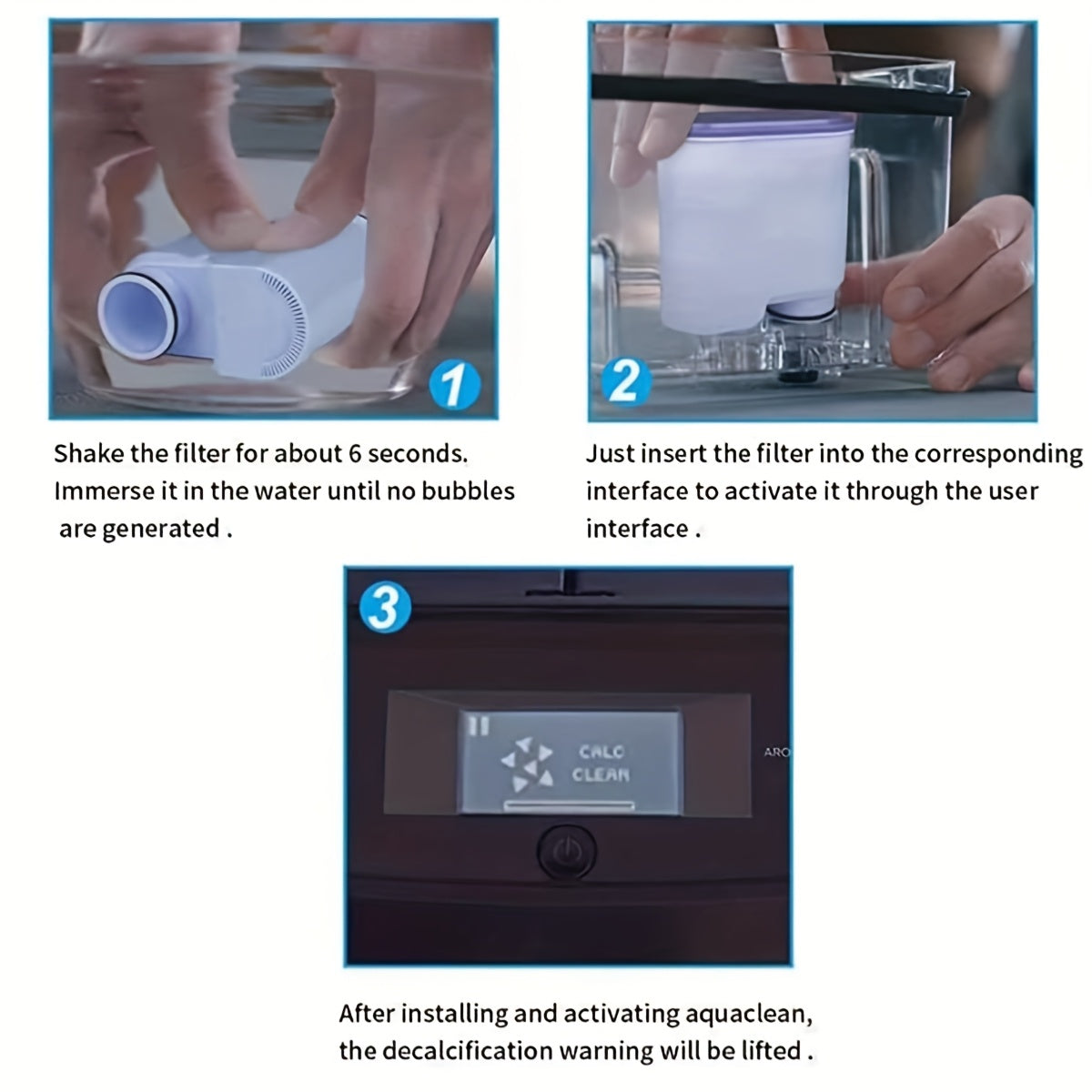 1

Shake the filter for about 6 seconds. Immerse it in the water until no bubbles are generated .

2

Just insert the filter into the corresponding interface to activate it through the user interface .

3

CALC CLEAN

ARO

After installing and activating aquaclean, the decalcification warning will be lifted .