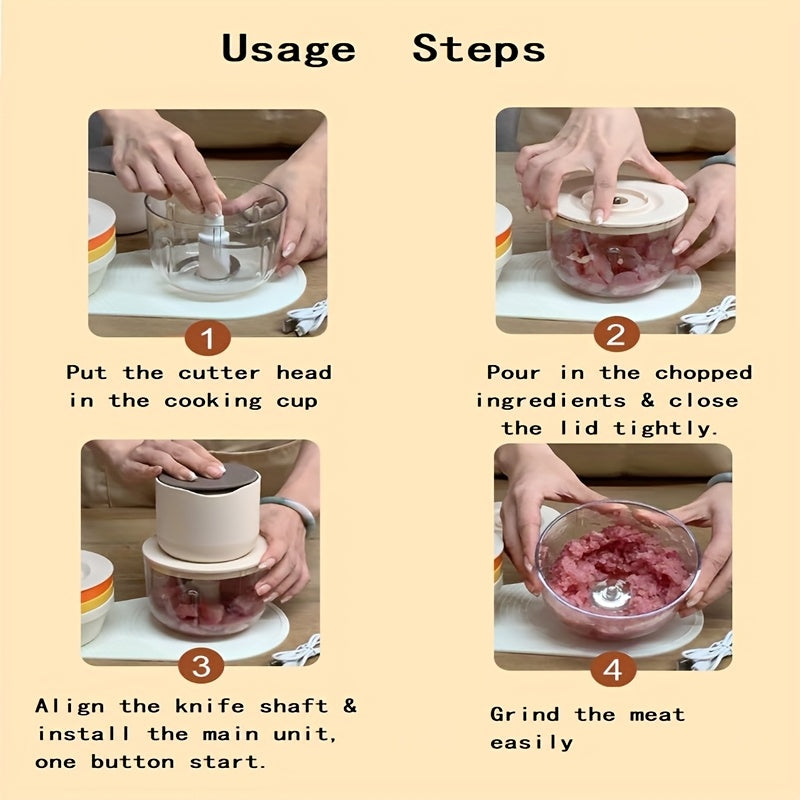 Usage Steps

1

Put the cutter head in the cooking cup

2

Pour in the chopped ingredients & close the lid tightly.

3

Align the knife shaft & install the main unit, one button start.

4

Grind the meat easily