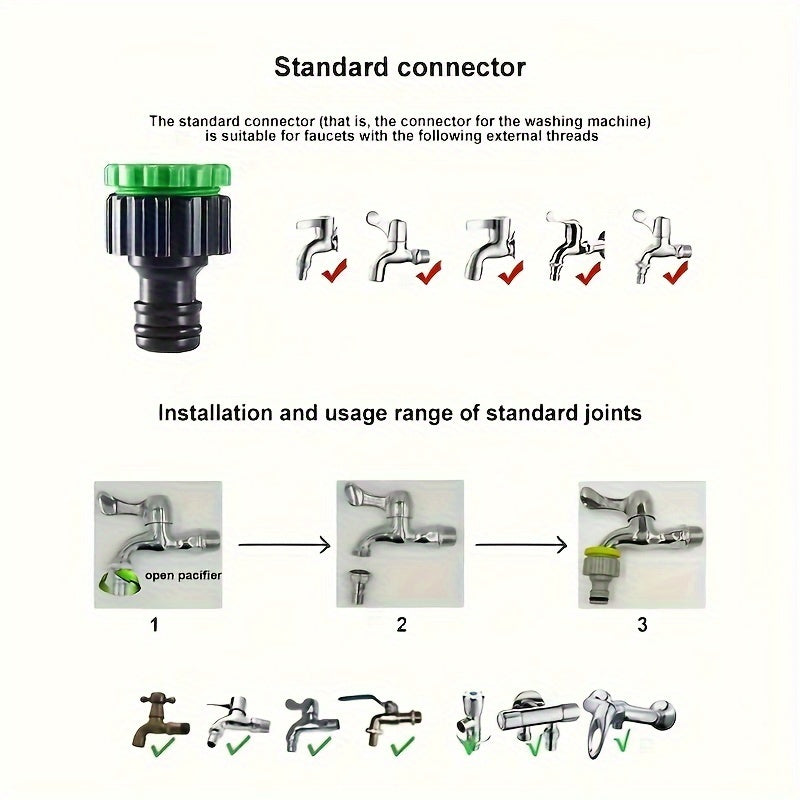 Standard connector

The standard connector (that is, the connector for the washing machine) is suitable for faucets with the following external threads

Installation and usage range of standard joints

open pacifier

1

2

3