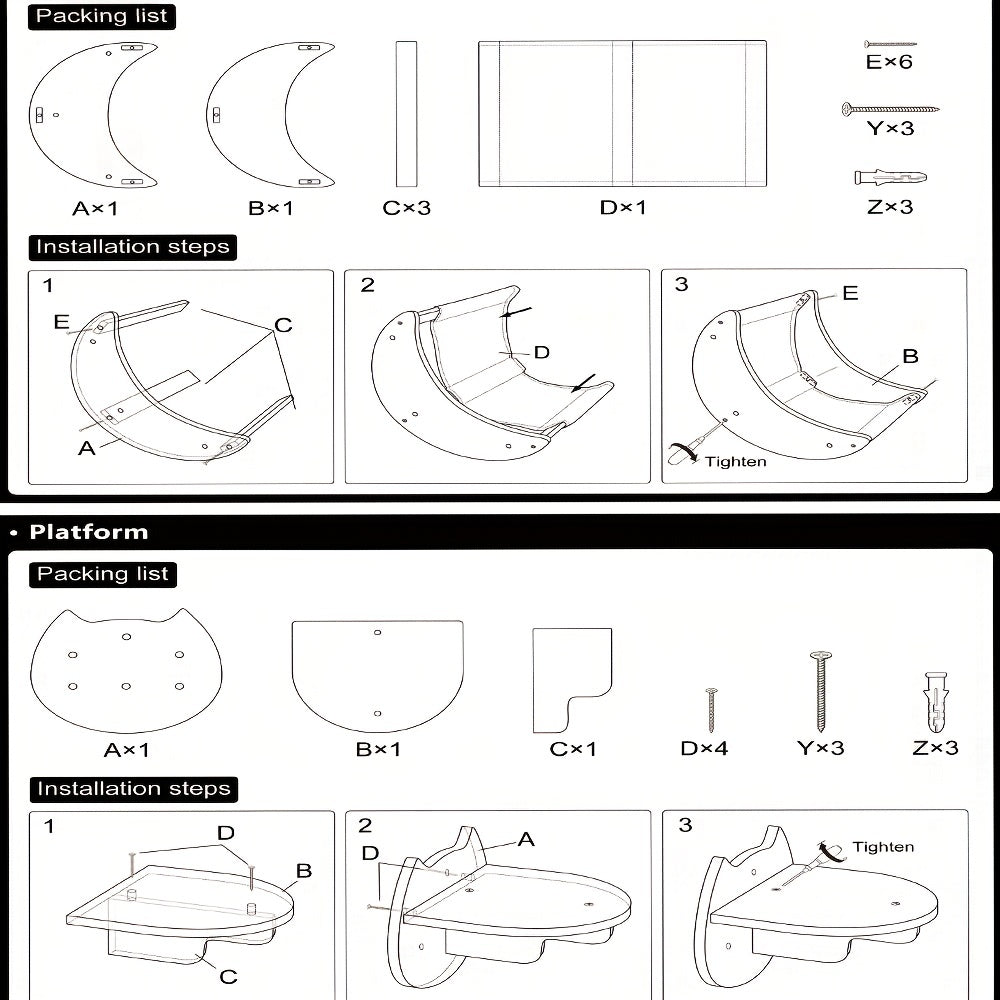 Packing list

A×1
B×1
C×3
D×1
E×6
Y×3
Z×3

Installation steps

1
E
C
A

2
D

3
E
B
Tighten

• Platform

Packing list

A×1
B×1
C×1
D×4
Y×3
Z×3

Installation steps

1
D
B
C

2
D
A

3
Tighten