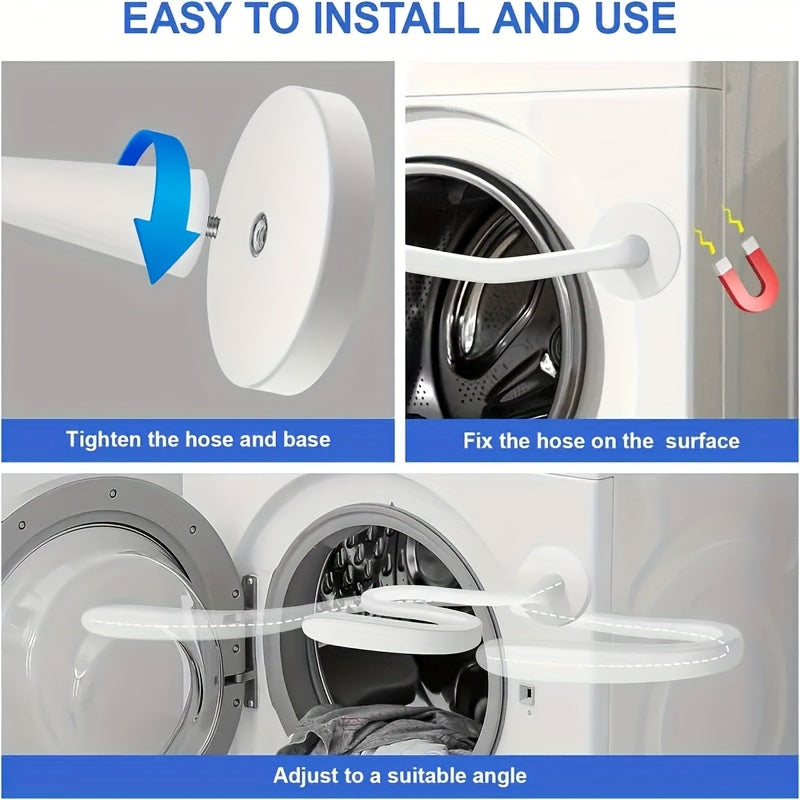 EASY TO INSTALL AND USE

Tighten the hose and base

Fix the hose on the surface

Adjust to a suitable angle