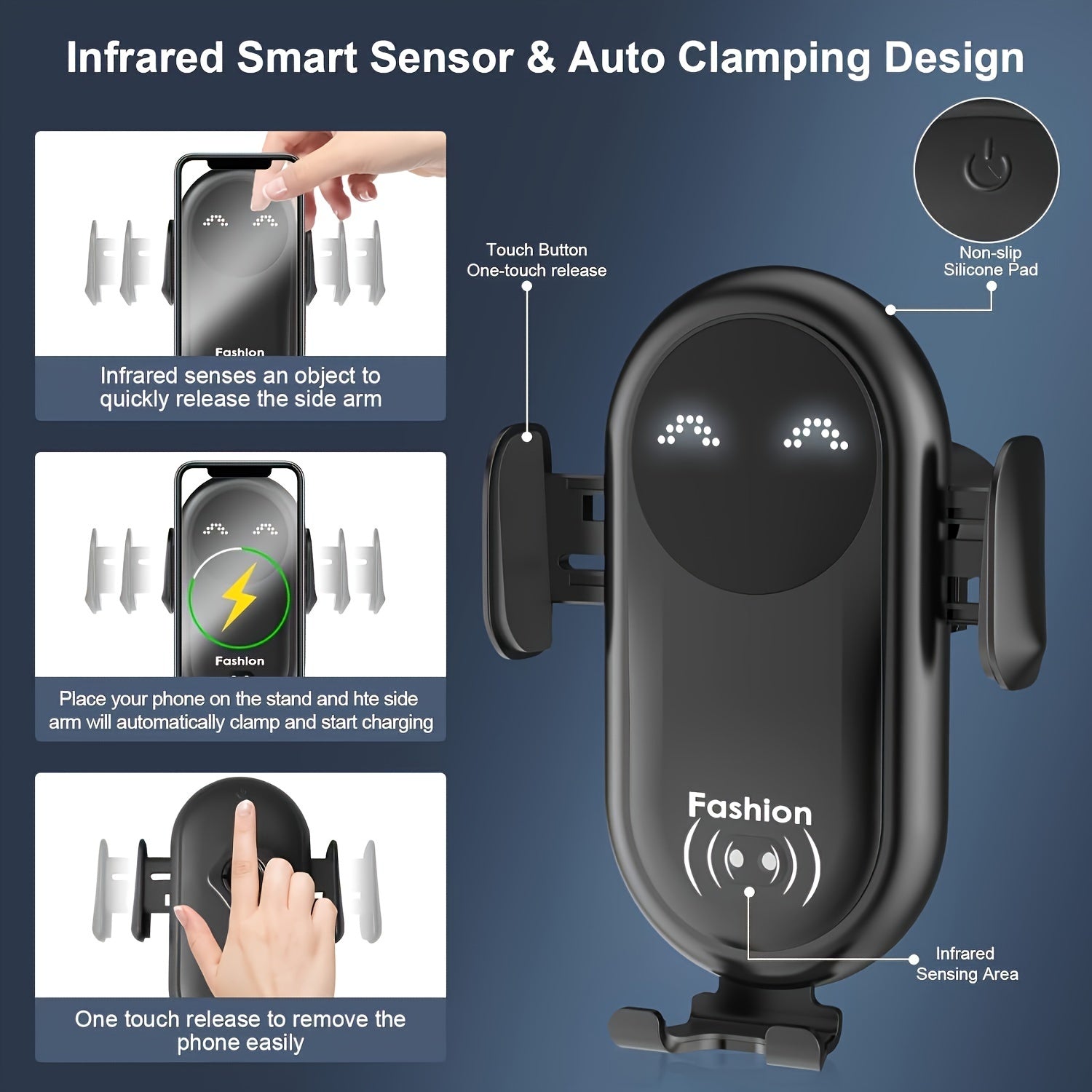 Infrared Smart Sensor & Auto Clamping Design

Fashion

Infrared senses an object to quickly release the side arm

Fashion

Place your phone on the stand and hte side arm will automatically clamp and start charging

One touch release to remove the phone easily

Touch Button
One-touch release

Non-slip
Silicone Pad

Fashion

Infrared
Sensing Area