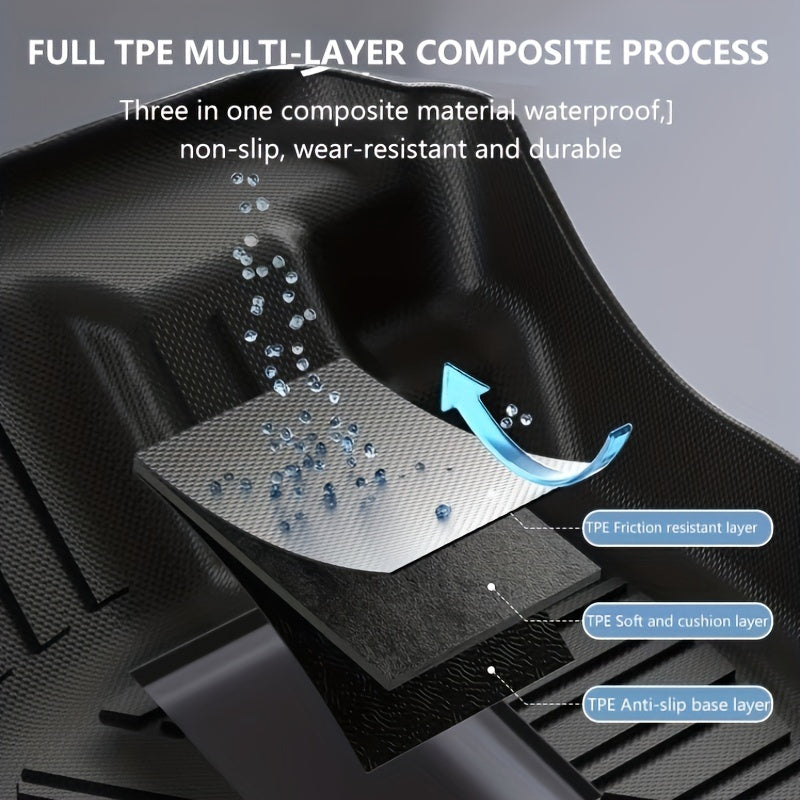 FULL TPE MULTI-LAYER COMPOSITE PROCESS

Three in one composite material waterproof,]
non-slip, wear-resistant and durable

TPE Friction resistant layer

TPE Soft and cushion layer

TPE Anti-slip base layer