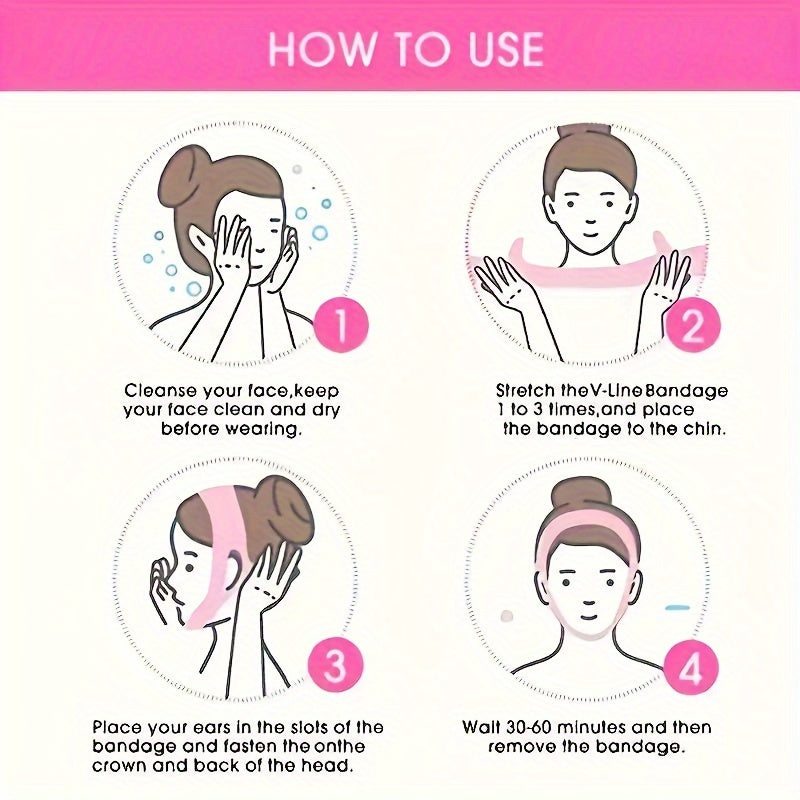 HOW TO USE

1

Cleanse your face,keep your face clean and dry before wearing.

2

Stretch theV-Line Bandage 1 to 3 times,and place the bandage to the chin.

3

Place your ears in the slots of the bandage and fasten the onthe crown and back of the head.

4

Wait 30-60 minutes and then remove the bandage.