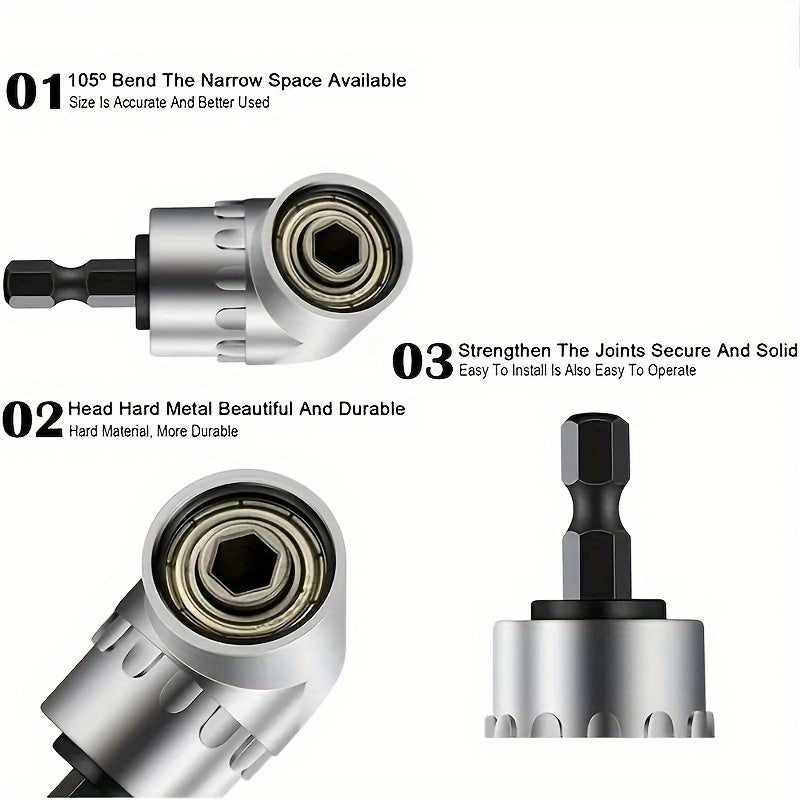 01 105º Bend The Narrow Space Available
Size Is Accurate And Better Used

03 Strengthen The Joints Secure And Solid
Easy To Install Is Also Easy To Operate

02 Head Hard Metal Beautiful And Durable
Hard Material, More Durable