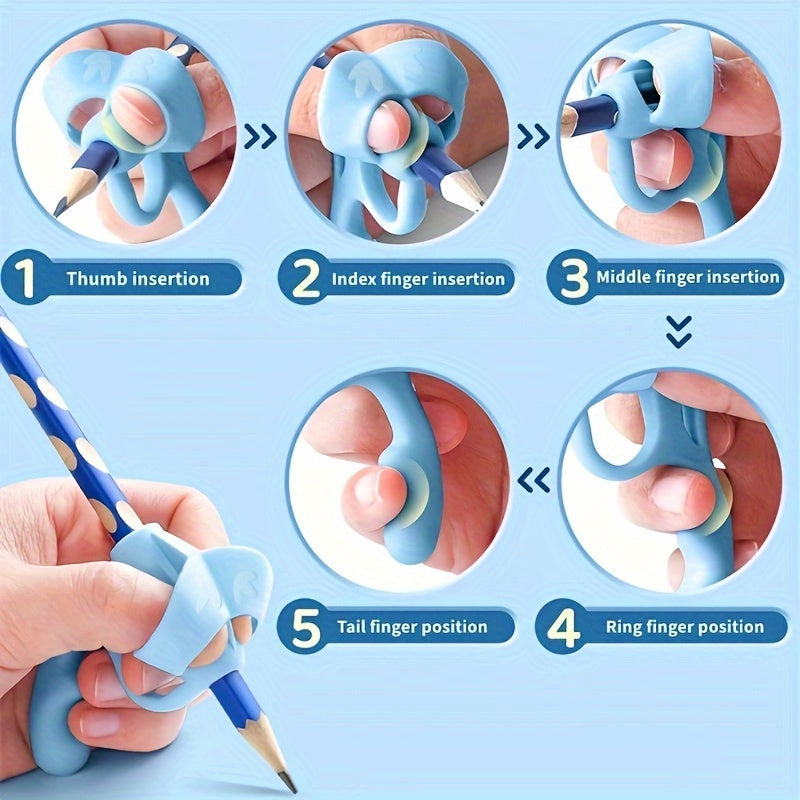 1 Thumb insertion

2 Index finger insertion

3 Middle finger insertion

4 Ring finger position

5 Tail finger position