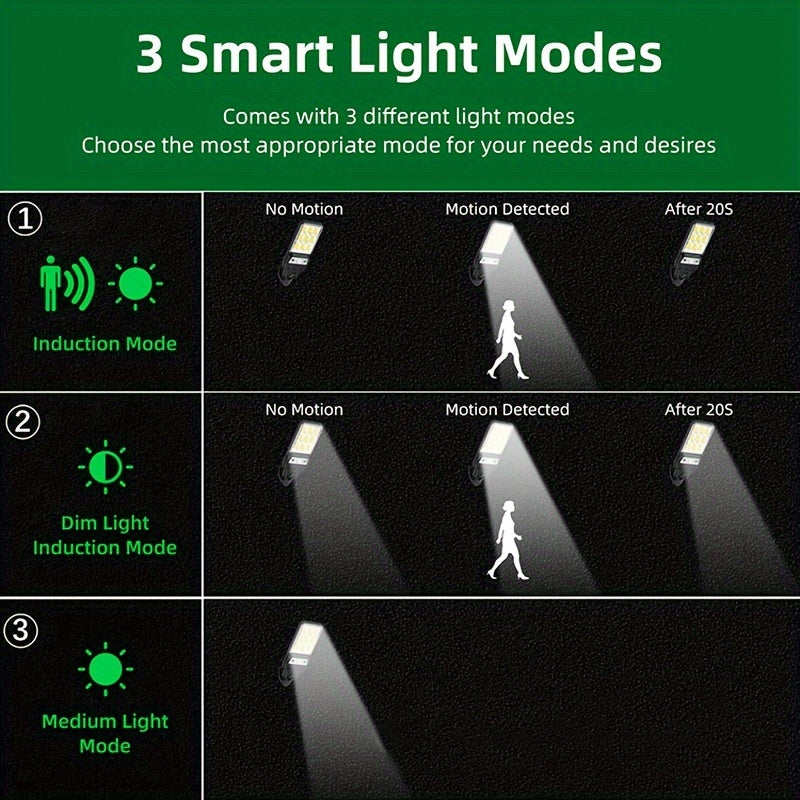 3 Smart Light Modes

Comes with 3 different light modes
Choose the most appropriate mode for your needs and desires

①

Induction Mode

No Motion

Motion Detected

After 20S

②

Dim Light Induction Mode

No Motion

Motion Detected

After 20S

③

Medium Light Mode