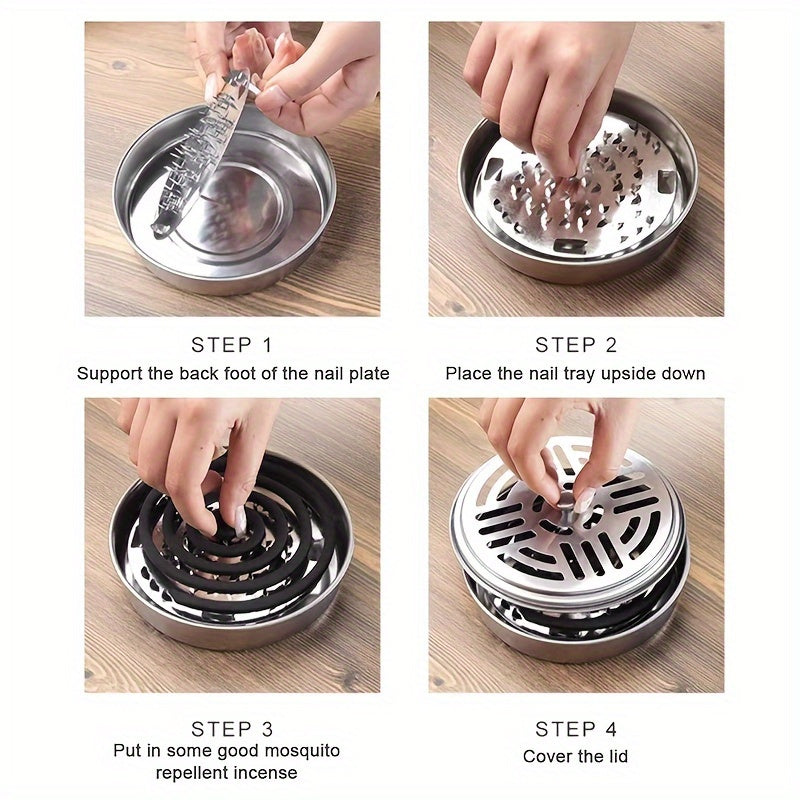 STEP 1
Support the back foot of the nail plate

STEP 2
Place the nail tray upside down

STEP 3
Put in some good mosquito repellent incense

STEP 4
Cover the lid