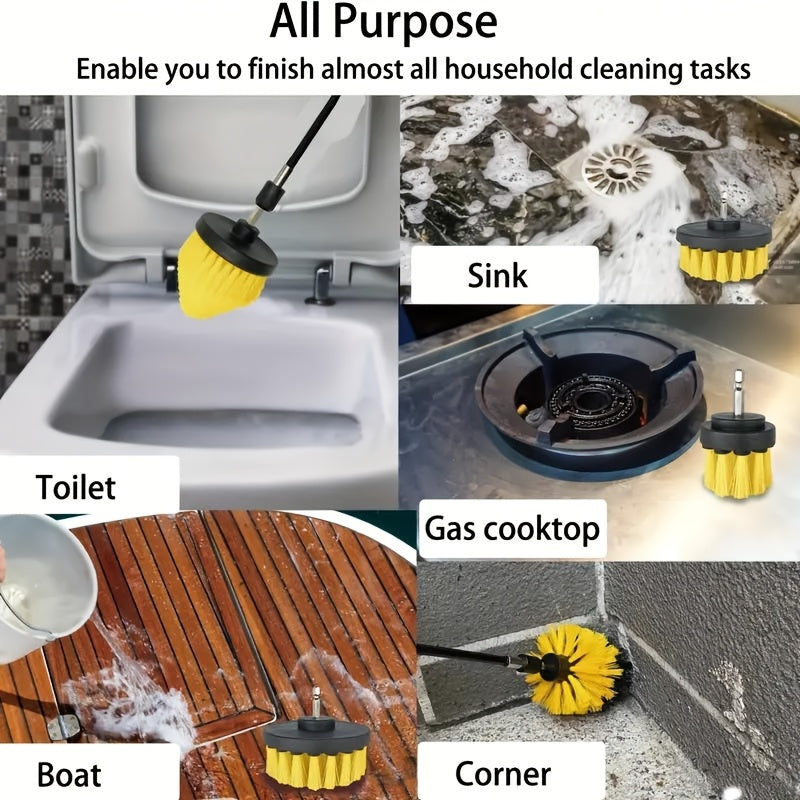 All Purpose

Enable you to finish almost all household cleaning tasks

Sink

Toilet

Gas cooktop

Boat

Corner