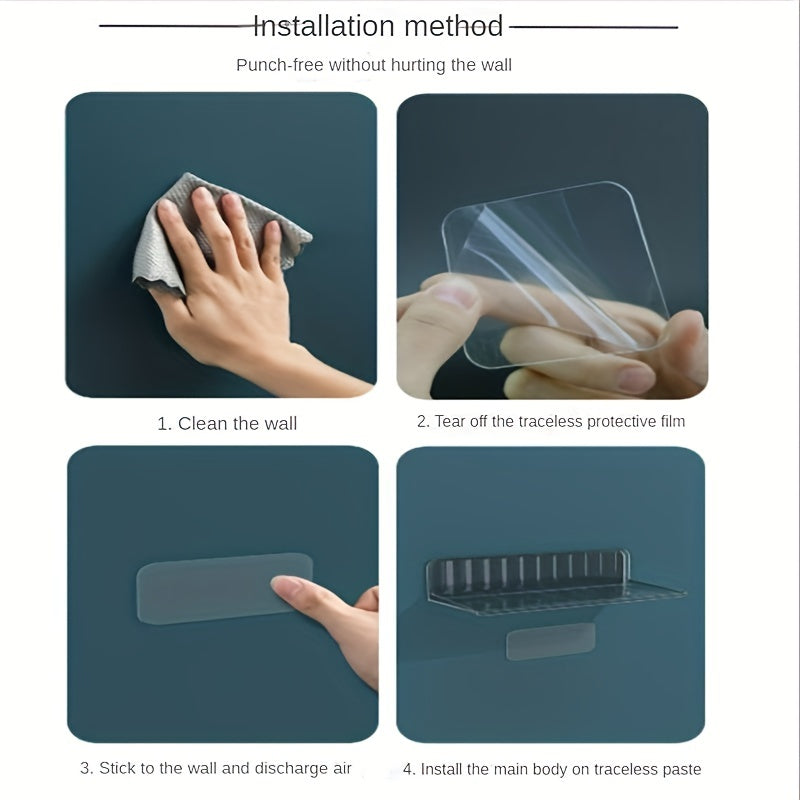 Installation method

Punch-free without hurting the wall

1. Clean the wall

2. Tear off the traceless protective film

3. Stick to the wall and discharge air

4. Install the main body on traceless paste