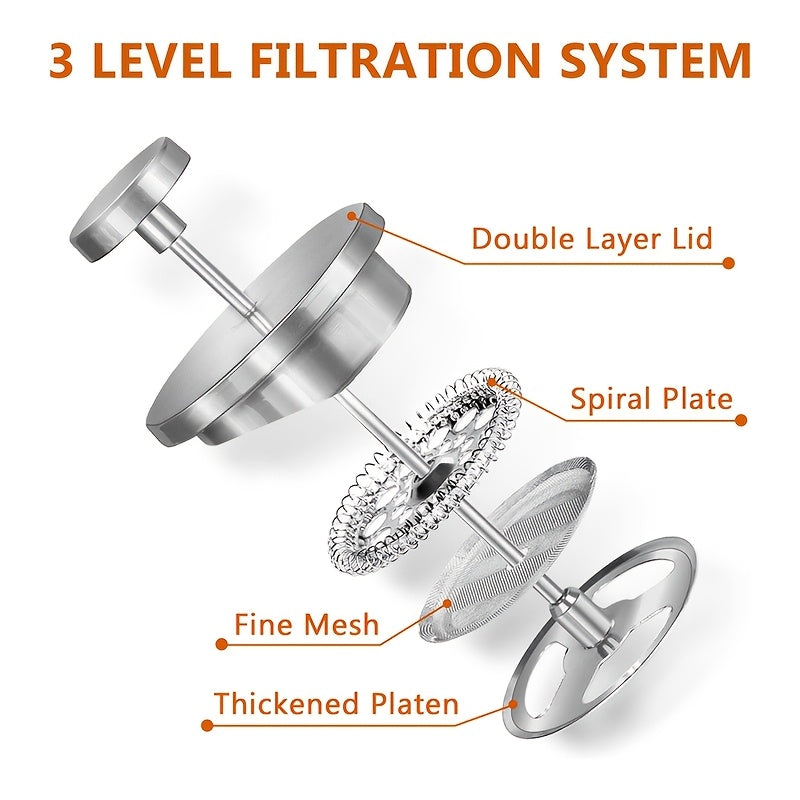 3 LEVEL FILTRATION SYSTEM

Double Layer Lid

Spiral Plate

Fine Mesh

Thickened Platen