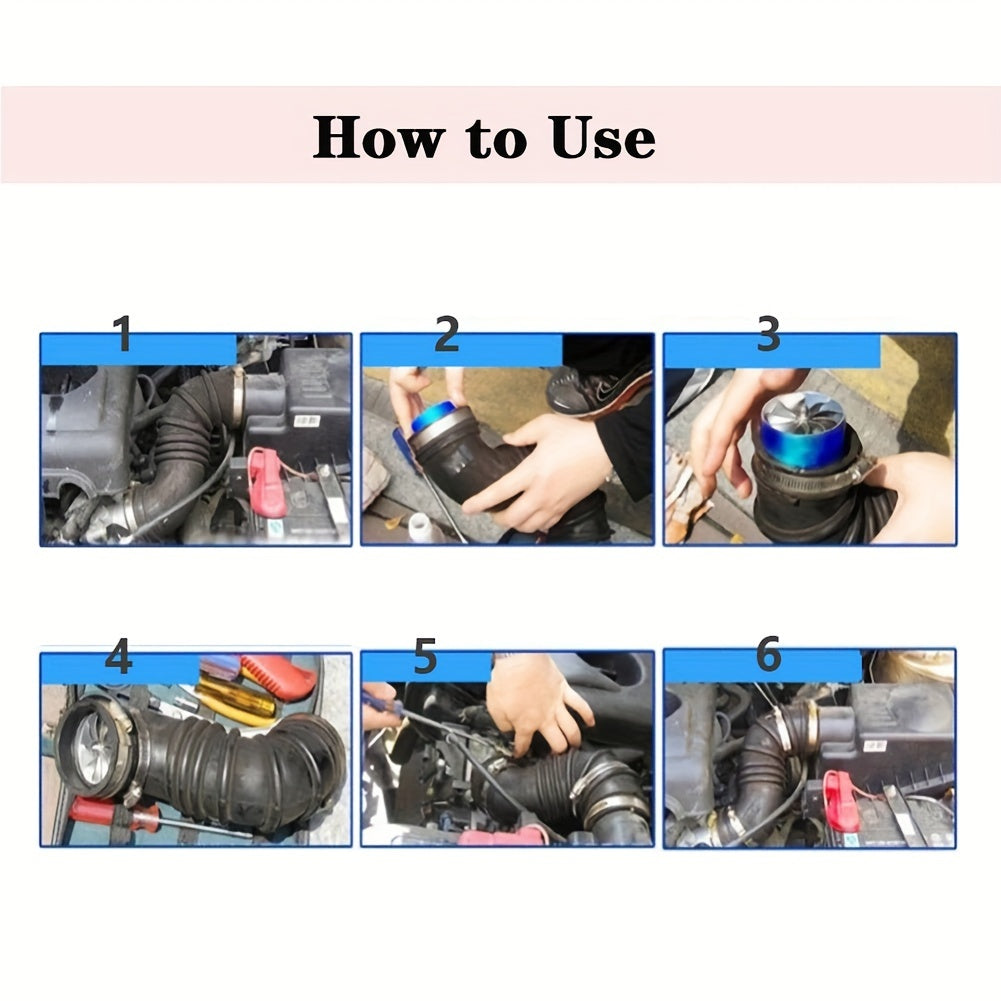 How to Use

1

2

3

4

5

6