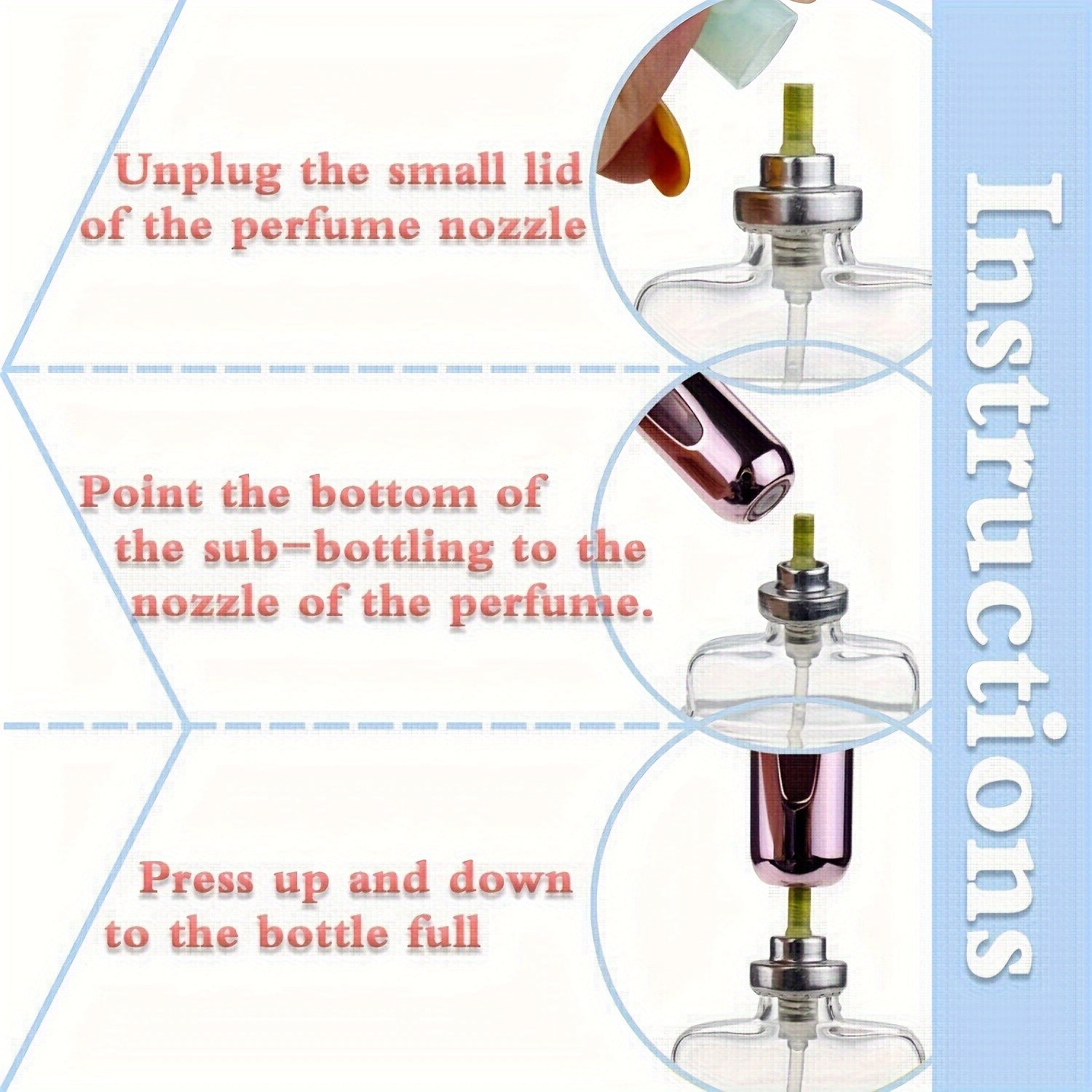 Instructions

Unplug the small lid of the perfume nozzle

Point the bottom of the sub-bottling to the nozzle of the perfume.

Press up and down to the bottle full