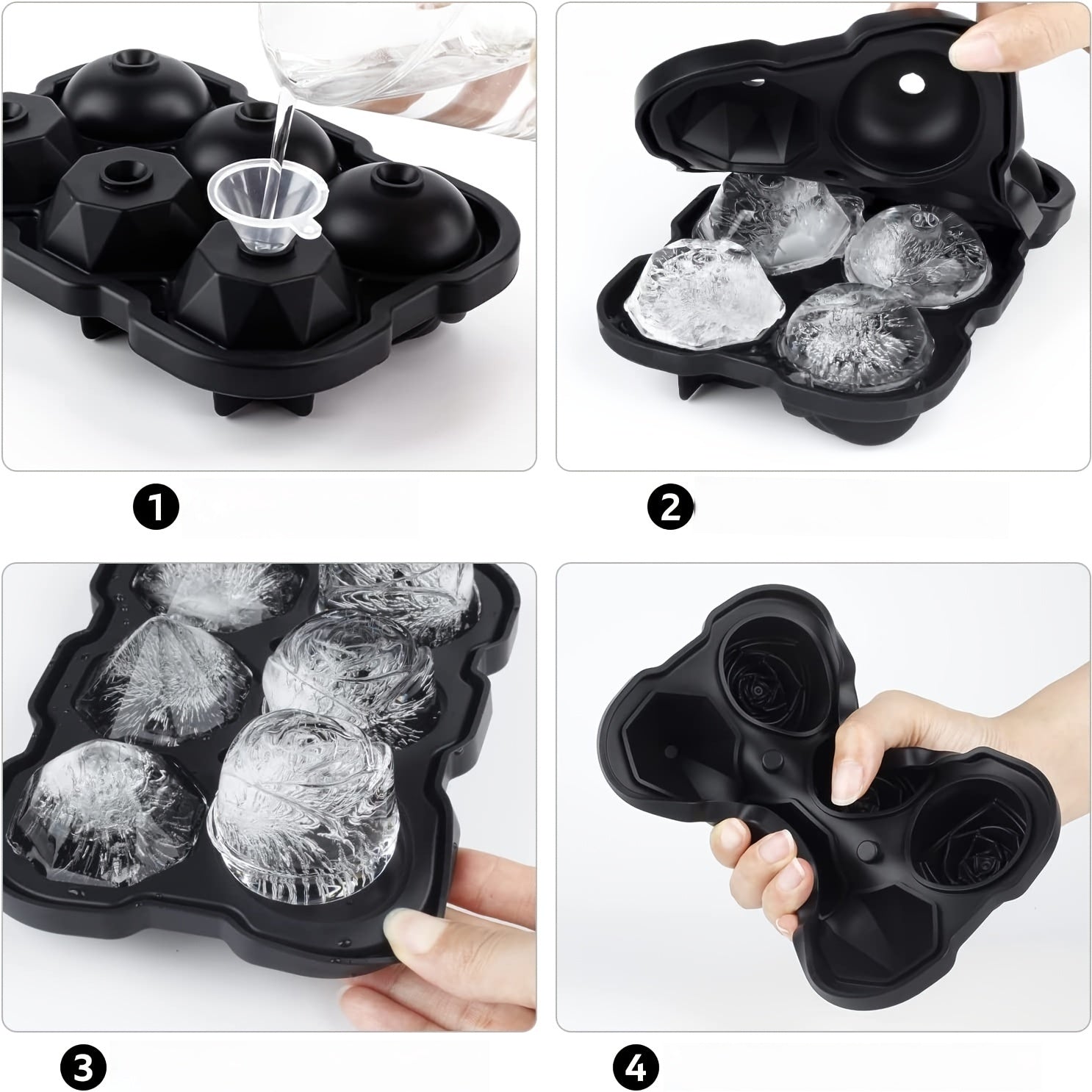 1

2

3

4