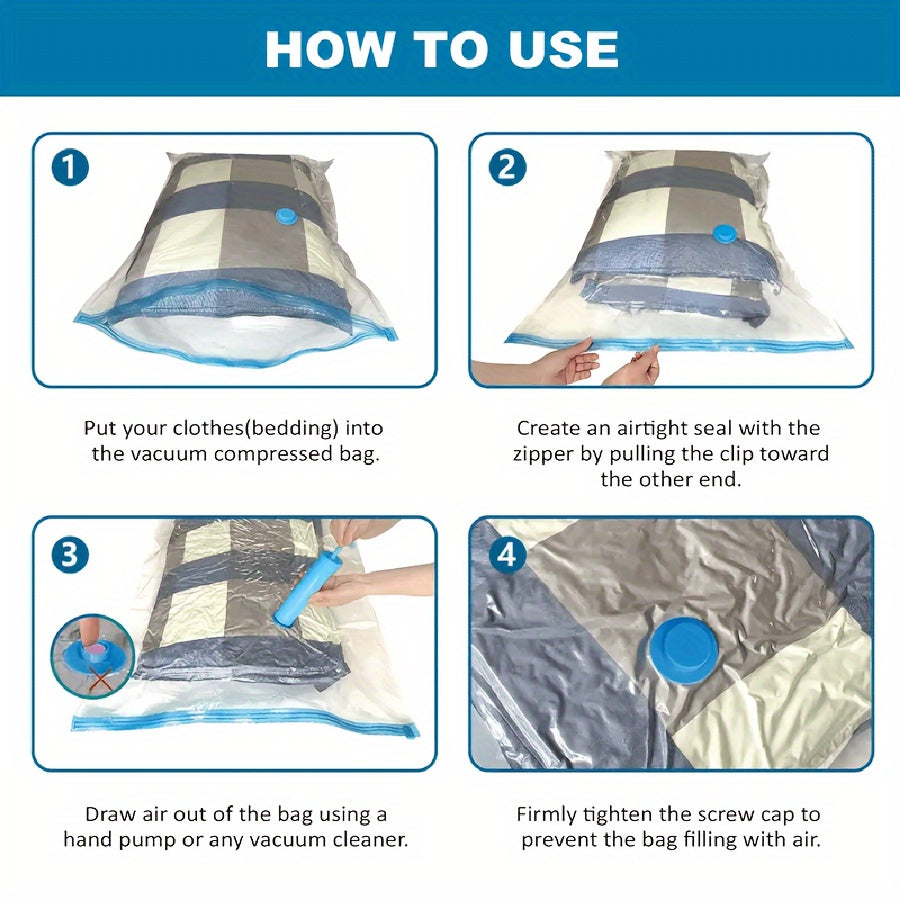 HOW TO USE

1

Put your clothes(bedding) into the vacuum compressed bag.

2

Create an airtight seal with the zipper by pulling the clip toward the other end.

3

Draw air out of the bag using a hand pump or any vacuum cleaner.

4

Firmly tighten the screw cap to prevent the bag filling with air.