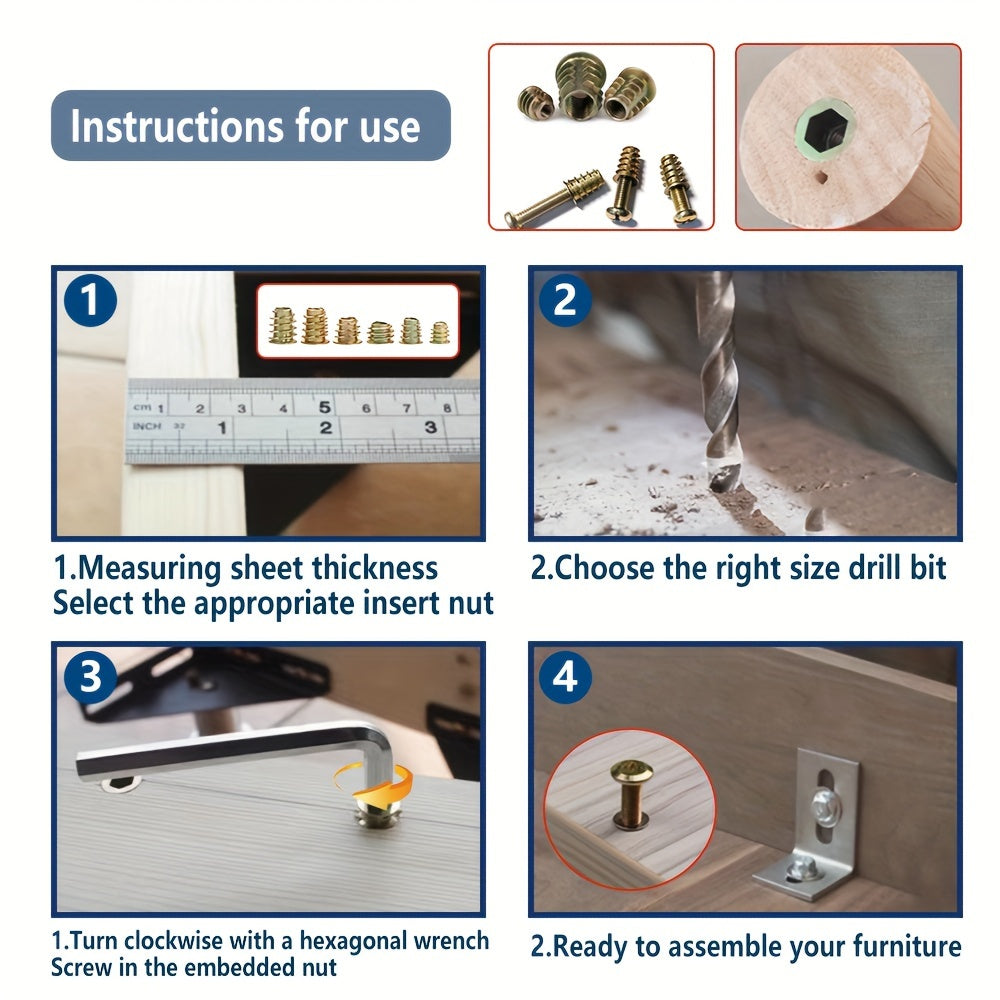 Instructions for use

1

cm 1 2 3 4 5 6 7 8
INCH 32 1 2 3

1.Measuring sheet thickness
Select the appropriate insert nut

2

2.Choose the right size drill bit

3

1.Turn clockwise with a hexagonal wrench
Screw in the embedded nut

4

2.Ready to assemble your furniture