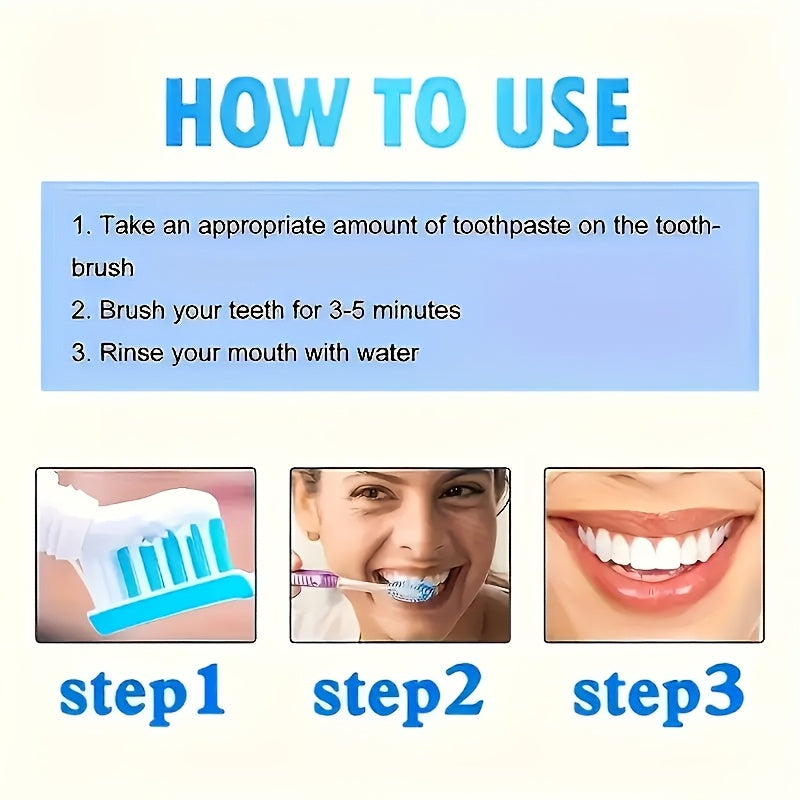 HOW TO USE

1. Take an appropriate amount of toothpaste on the toothbrush

2. Brush your teeth for 3-5 minutes

3. Rinse your mouth with water

step1

step2

step3